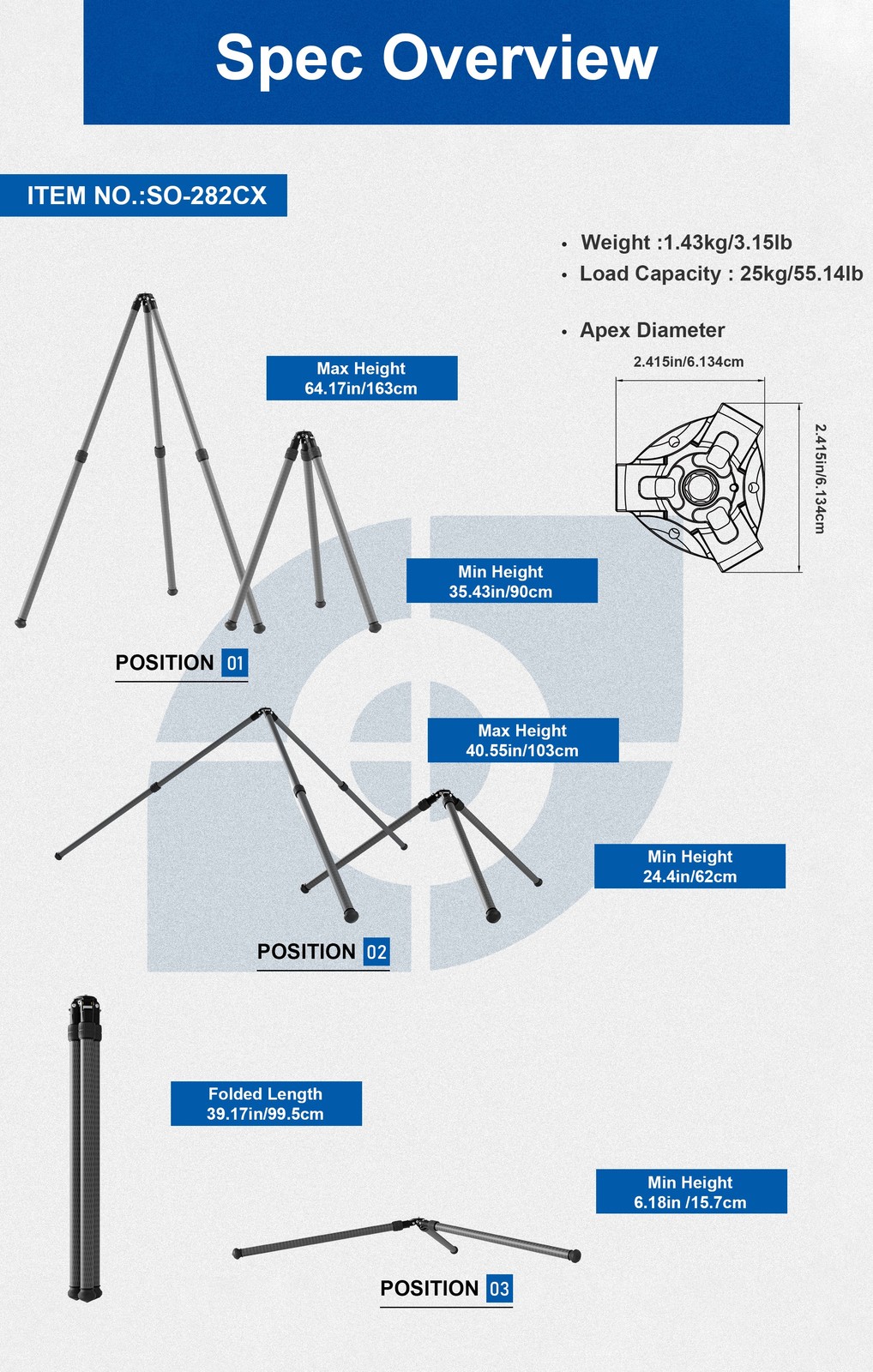 Spec Overview

ITEM NO.:SO-282CX

• Weight :1.43kg/3.15lb
• Load Capacity : 25kg/55.14lb

• Apex Diameter

2.415in/6.134cm

2.415in/6.134cm

Max Height
64.17in/163cm

Min Height
35.43in/90cm

POSITION 01

Max Height
40.55in/103cm

Min Height
24.4in/62cm

POSITION 02

Folded Length
39.17in/99.5cm

Min Height
6.18in /15.7cm

POSITION 03