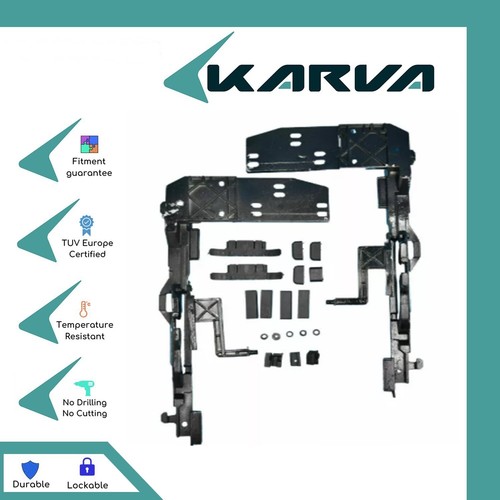 KARVA

Fitment guarantee

TUV Europe Certified

Temperature Resistant

No Drilling No Cutting

Durable

Lockable