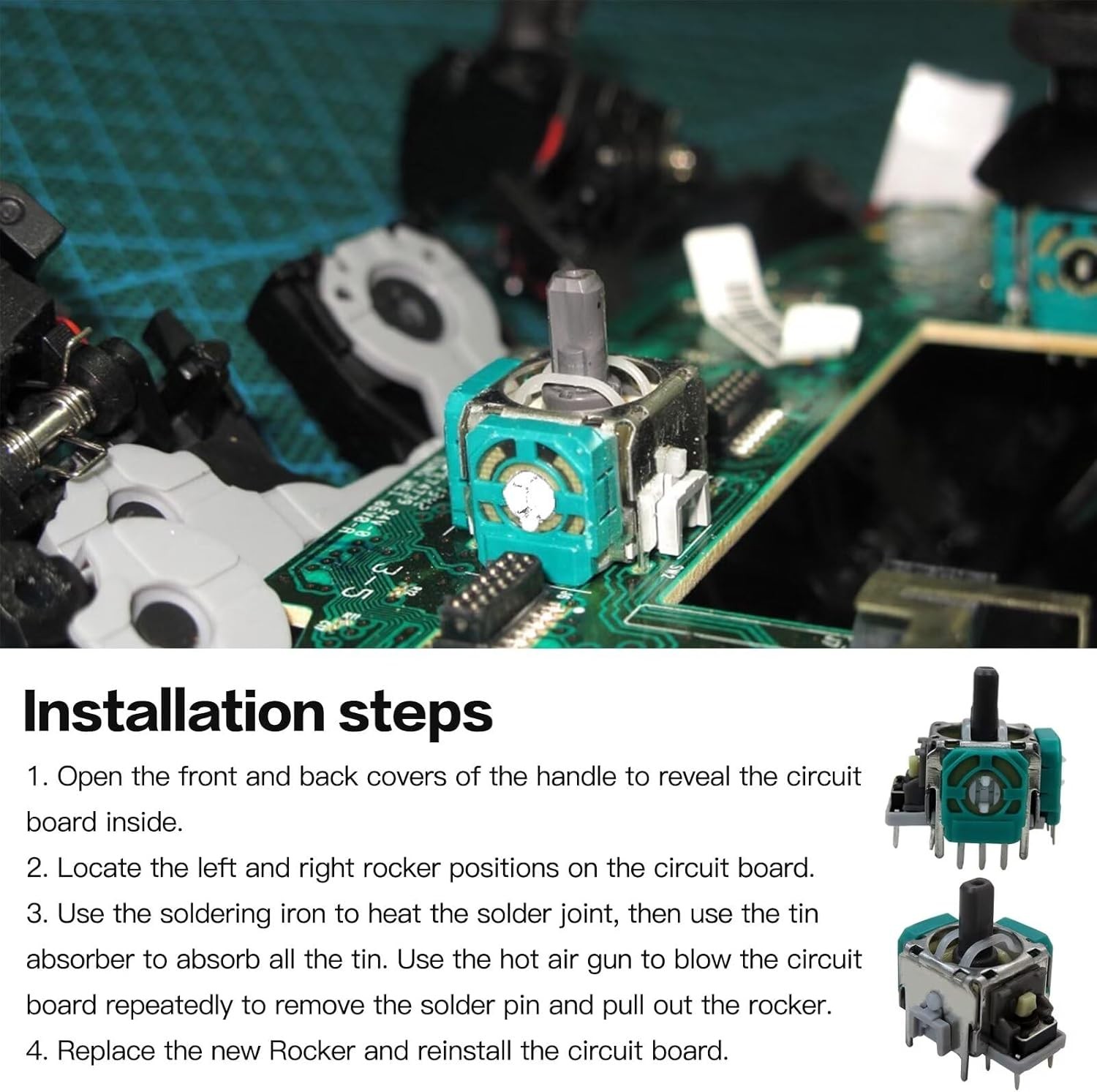 Installation steps

1. Open the front and back covers of the handle to reveal the circuit board inside.

2. Locate the left and right rocker positions on the circuit board.

3. Use the soldering iron to heat the solder joint, then use the tin absorber to absorb all the tin. Use the hot air gun to blow the circuit board repeatedly to remove the solder pin and pull out the rocker.

4. Replace the new Rocker and reinstall the circuit board.