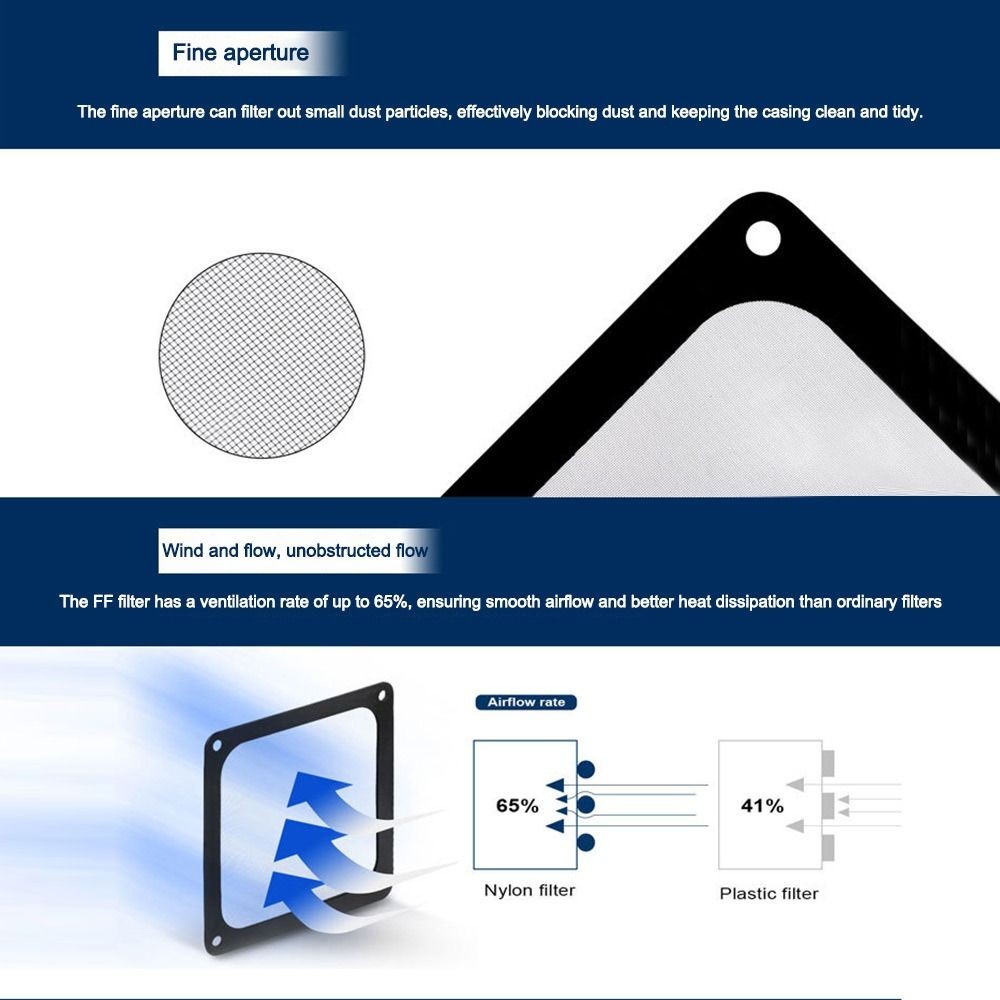 Fine aperture

The fine aperture can filter out small dust particles, effectively blocking dust and keeping the casing clean and tidy.

Wind and flow, unobstructed flow

The FF filter has a ventilation rate of up to 65%, ensuring smooth airflow and better heat dissipation than ordinary filters

Airflow rate

65%

Nylon filter

41%

Plastic filter