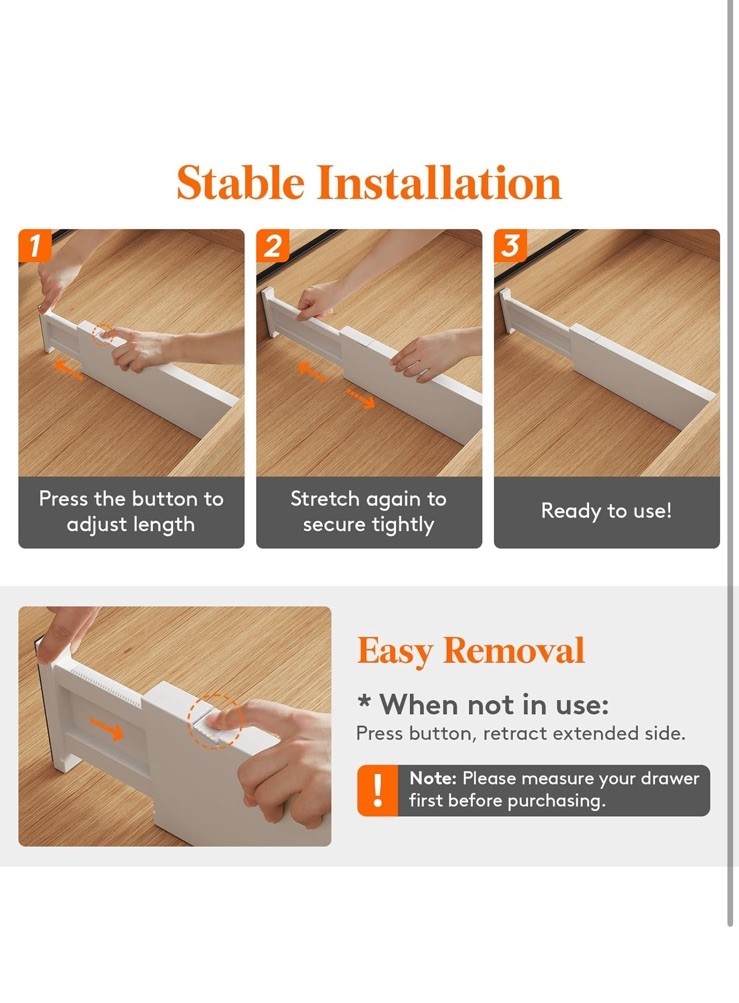 Stable Installation

1

Press the button to adjust length

2

Stretch again to secure tightly

3

Ready to use!

Easy Removal

* When not in use:
Press button, retract extended side.

!

Note: Please measure your drawer first before purchasing.