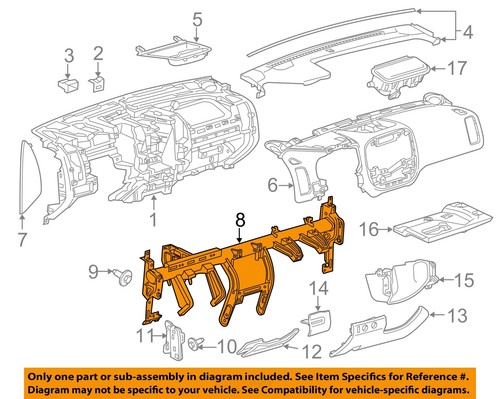 5
4
3
2
17
6
1
7
8
16
9
15
14
13
11
10
12

Only one part or sub-assembly in diagram included. See Item Specifics for Reference #.
Diagram may not be specific to your vehicle. See Compatibility for vehicle-specific diagrams.