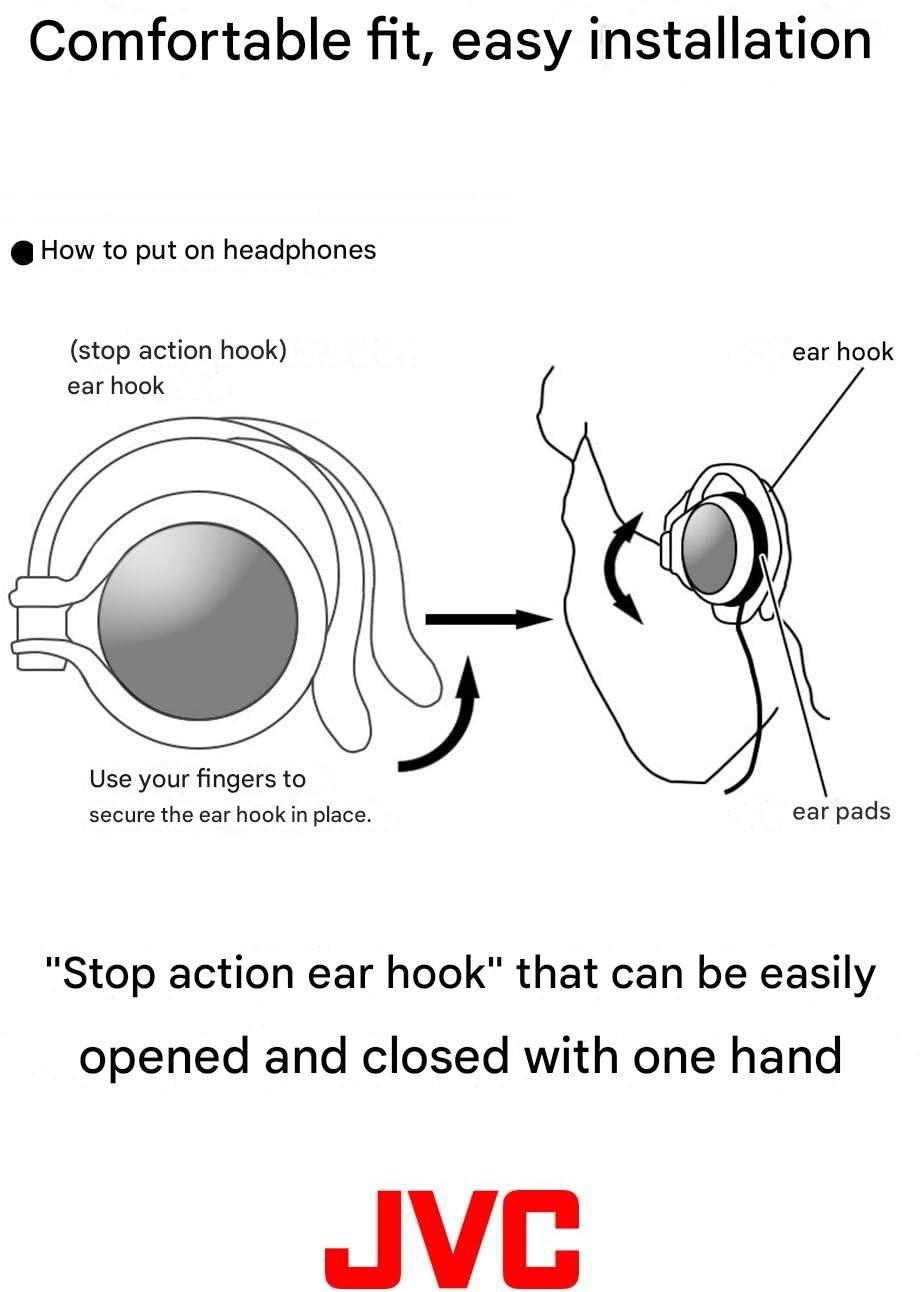 Comfortable fit, easy installation

● How to put on headphones

(stop action hook)
ear hook

ear hook

Use your fingers to
secure the ear hook in place.

ear pads

"Stop action ear hook" that can be easily opened and closed with one hand

JVC