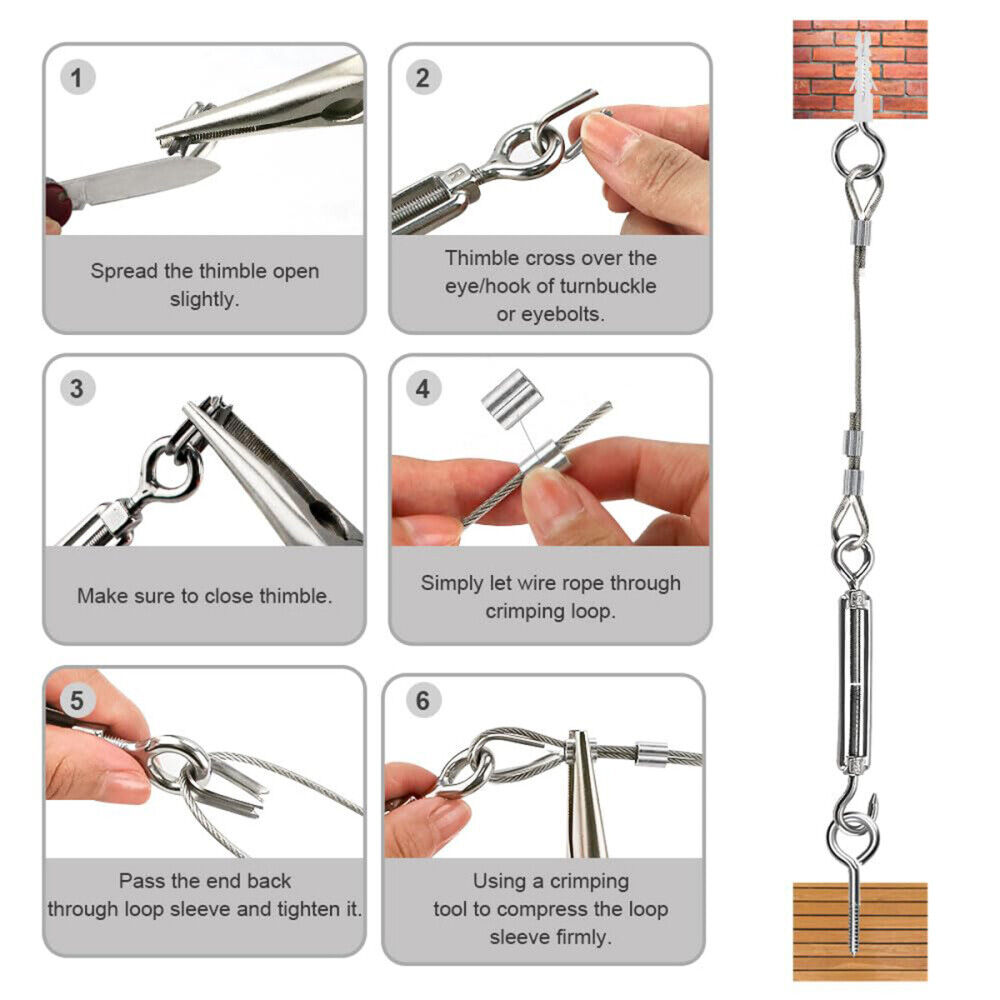 1

Spread the thimble open slightly.

2

Thimble cross over the eye/hook of turnbuckle or eyebolts.

3

Make sure to close thimble.

4

Simply let wire rope through crimping loop.

5

Pass the end back through loop sleeve and tighten it.

6

Using a crimping tool to compress the loop sleeve firmly.