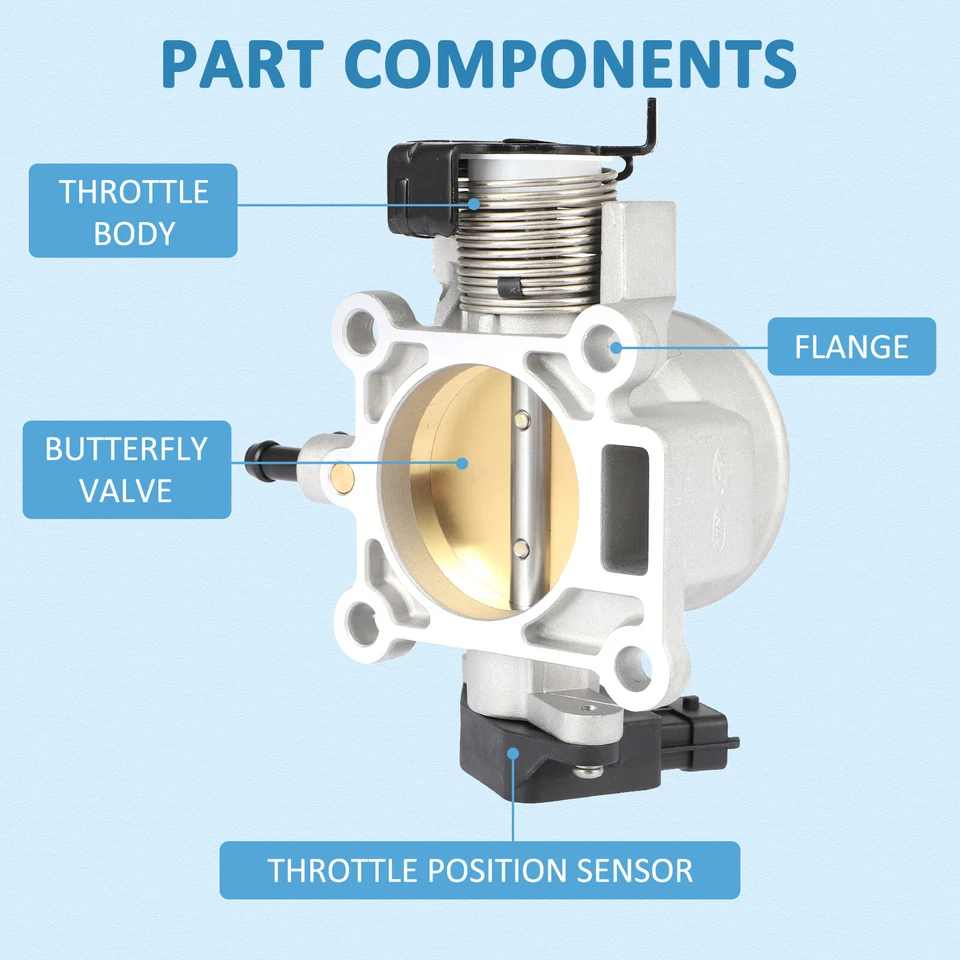 PART COMPONENTS

THROTTLE BODY

FLANGE

BUTTERFLY VALVE

THROTTLE POSITION SENSOR