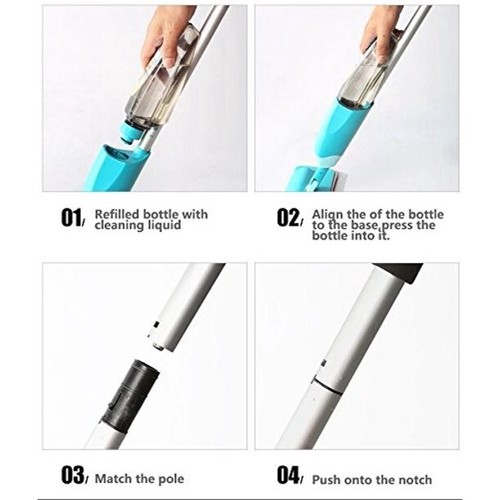 01/ Refilled bottle with cleaning liquid

02/ Align the of the bottle to the base,press the bottle into it.

03/ Match the pole

04/ Push onto the notch