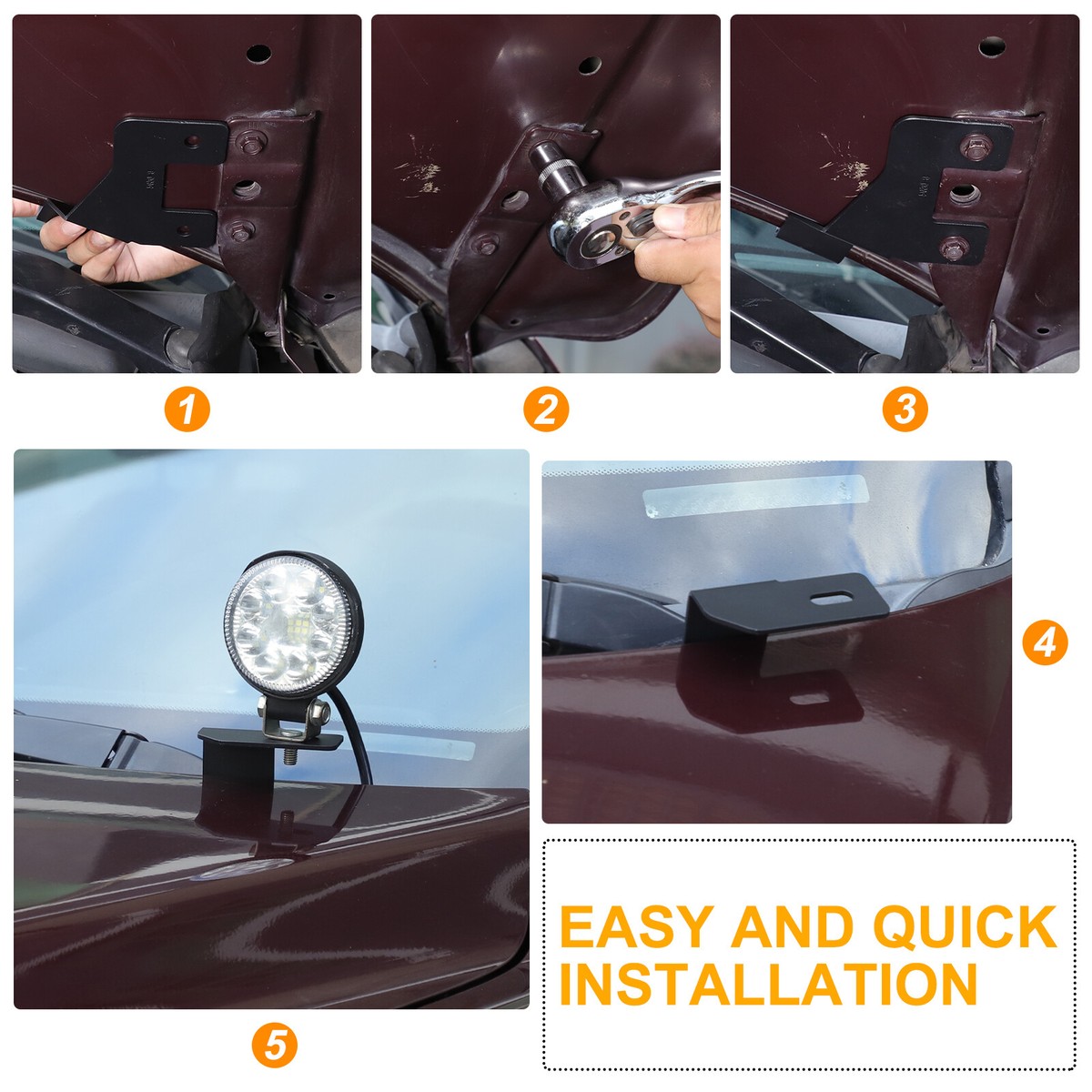 1

2

3

4

5

EASY AND QUICK INSTALLATION