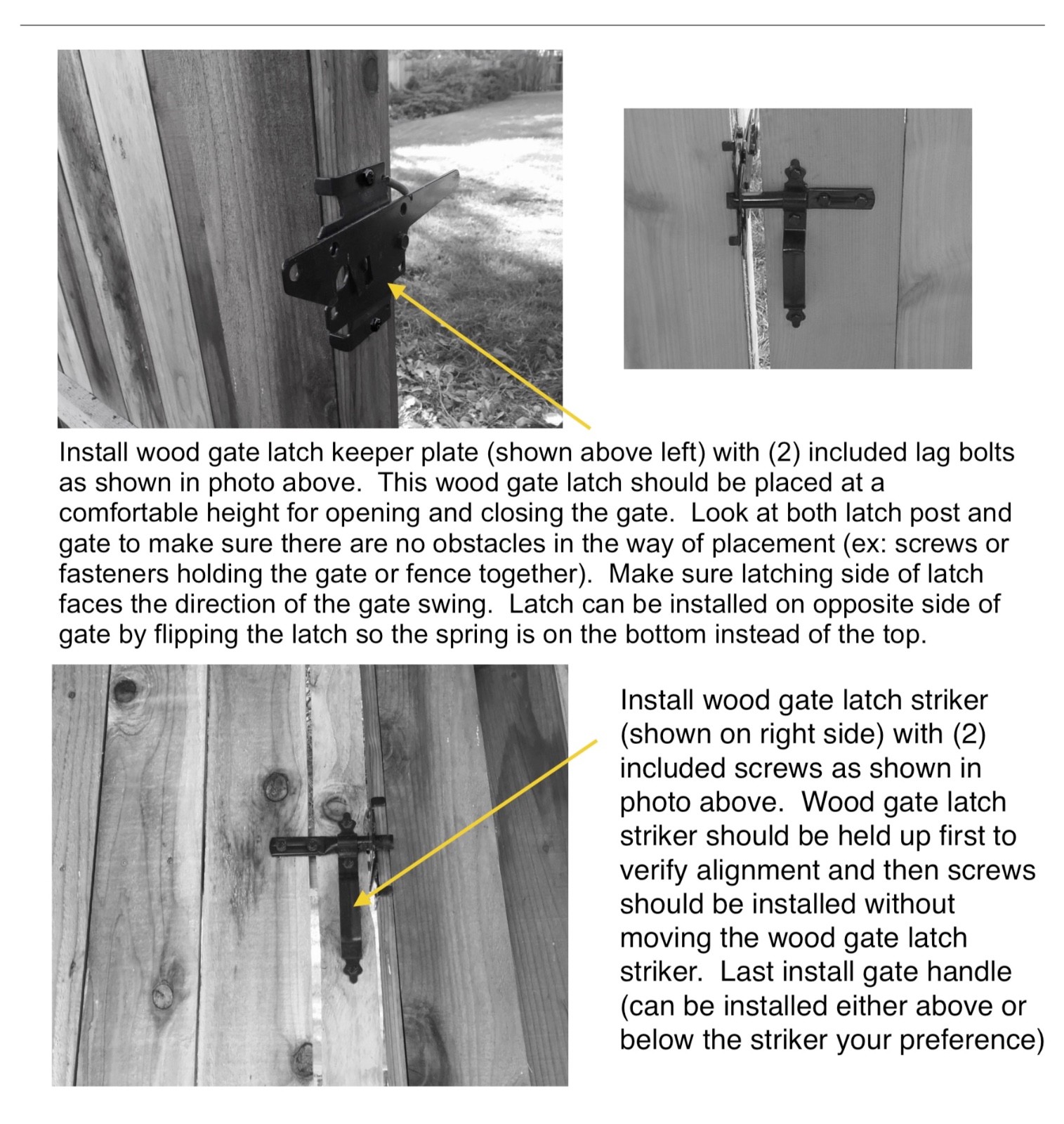 Install wood gate latch keeper plate (shown above left) with (2) included lag bolts as shown in photo above.  This wood gate latch should be placed at a comfortable height for opening and closing the gate.  Look at both latch post and gate to make sure there are no obstacles in the way of placement (ex: screws or fasteners holding the gate or fence together).  Make sure latching side of latch faces the direction of the gate swing.  Latch can be installed on opposite side of gate by flipping the latch so the spring is on the bottom instead of the top.

Install wood gate latch striker (shown on right side) with (2) included screws as shown in photo above.  Wood gate latch striker should be held up first to verify alignment and then screws should be installed without moving the wood gate latch striker.  Last install gate handle (can be installed either above or below the striker your preference)