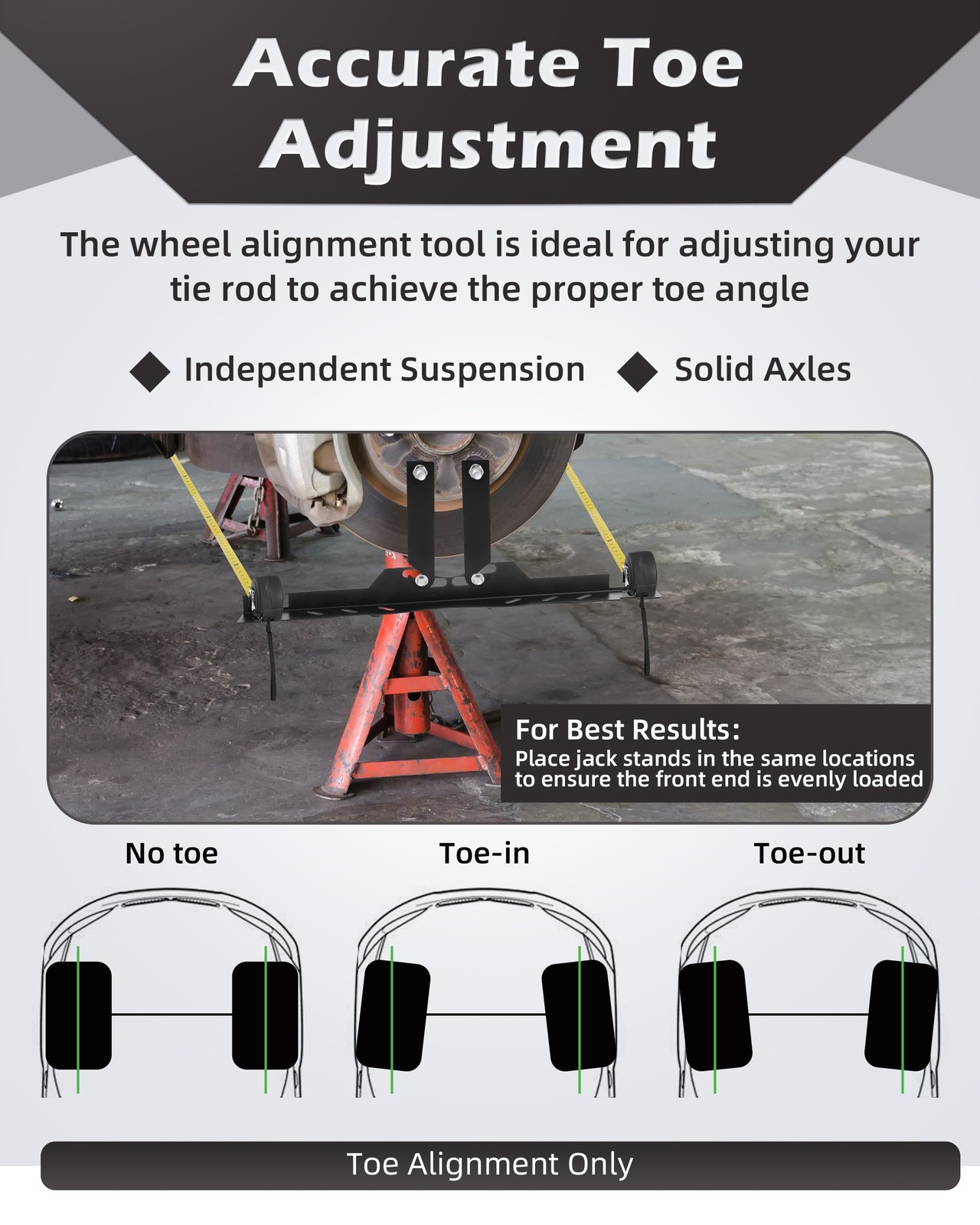 Accurate Toe Adjustment

The wheel alignment tool is ideal for adjusting your tie rod to achieve the proper toe angle

◆ Independent Suspension ◆ Solid Axles

For Best Results:
Place jack stands in the same locations to ensure the front end is evenly loaded

No toe

Toe-in

Toe-out

Toe Alignment Only