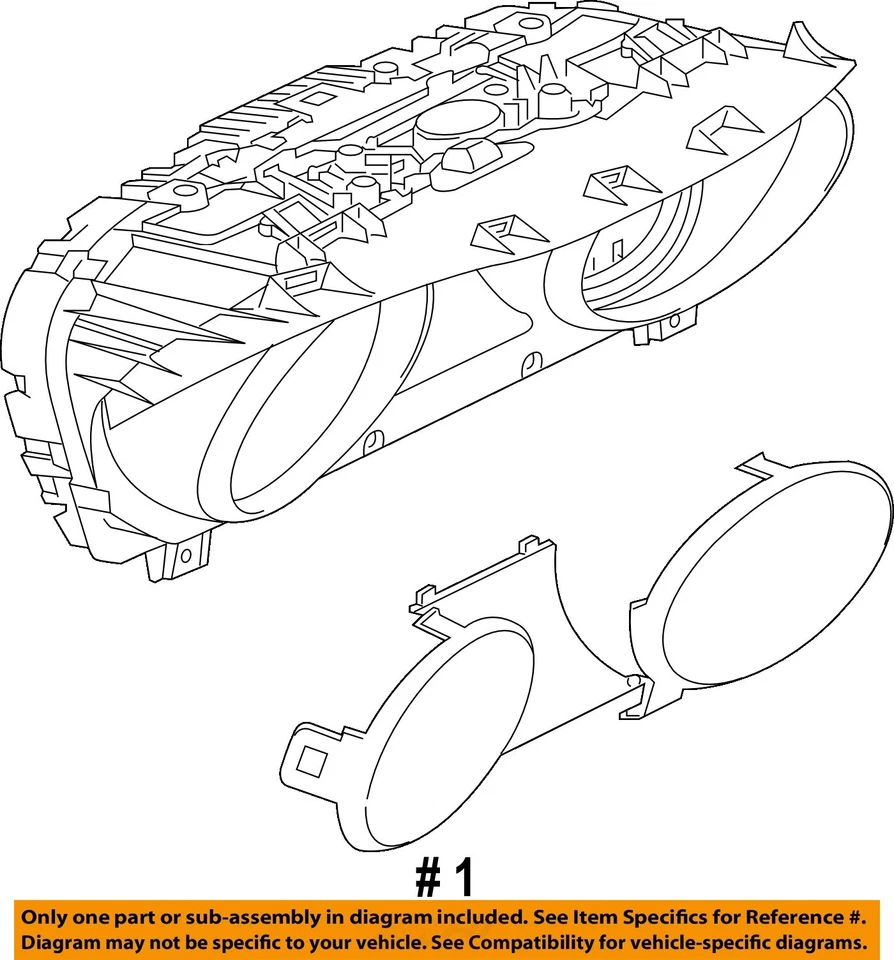 # 1

Only one part or sub-assembly in diagram included. See Item Specifics for Reference #.
Diagram may not be specific to your vehicle. See Compatibility for vehicle-specific diagrams.