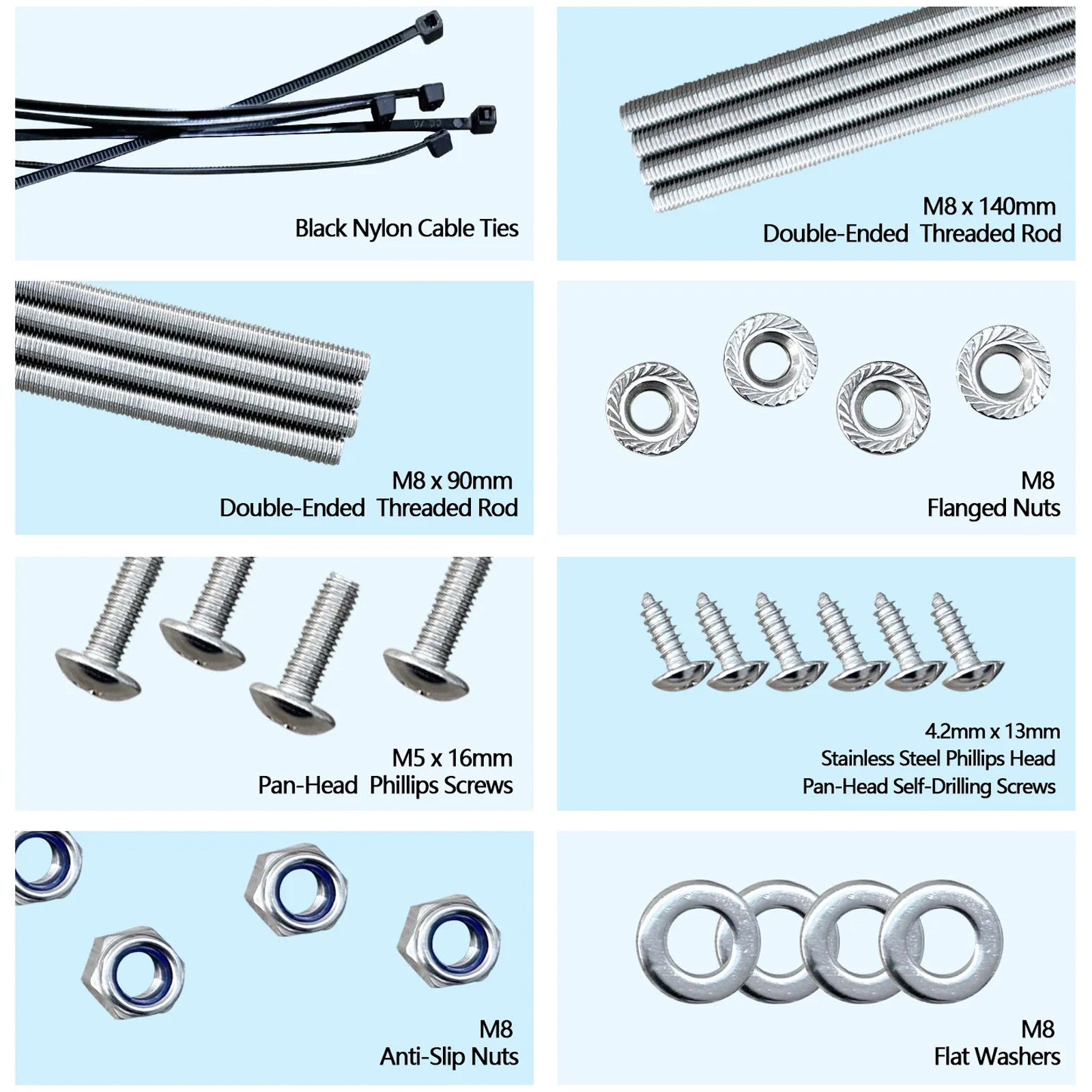 Black Nylon Cable Ties

M8 x 140mm
Double-Ended Threaded Rod

M8 x 90mm
Double-Ended Threaded Rod

M8
Flanged Nuts

M5 x 16mm
Pan-Head Phillips Screws

4.2mm x 13mm
Stainless Steel Phillips Head
Pan-Head Self-Drilling Screws

M8
Anti-Slip Nuts

M8
Flat Washers