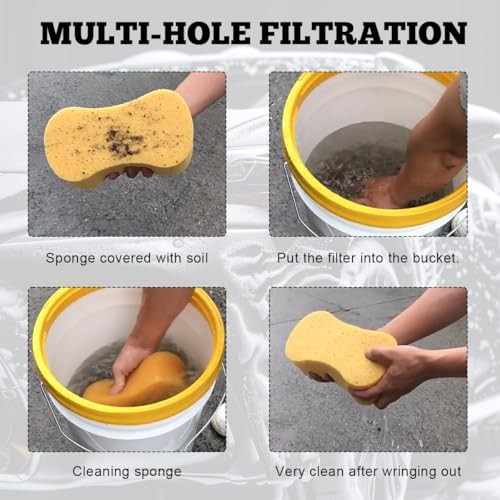 MULTI-HOLE FILTRATION

Sponge covered with soil

Put the filter into the bucket.

Cleaning sponge

Very clean after wringing out