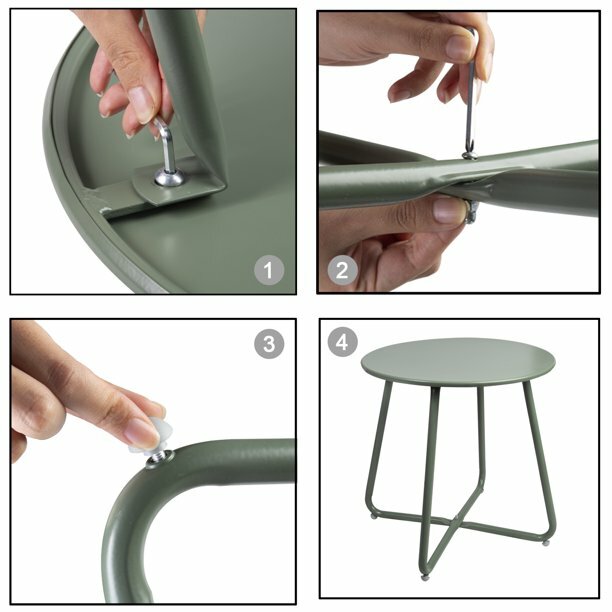 1

2

3

4