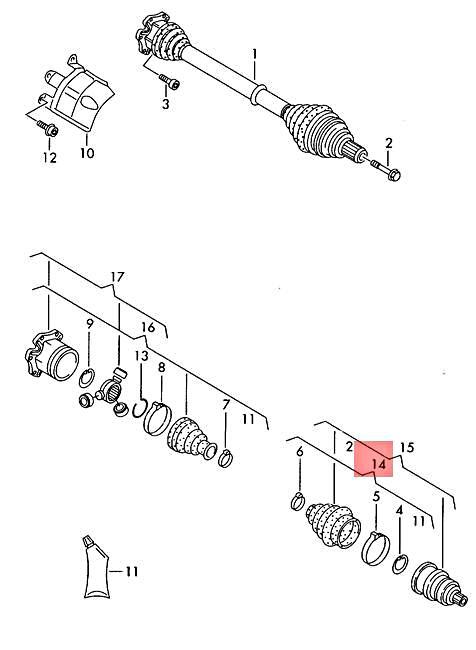 1
3
2
12
10
17
16
9
13
8
7
11
2
15
14
6
5
4
11
11