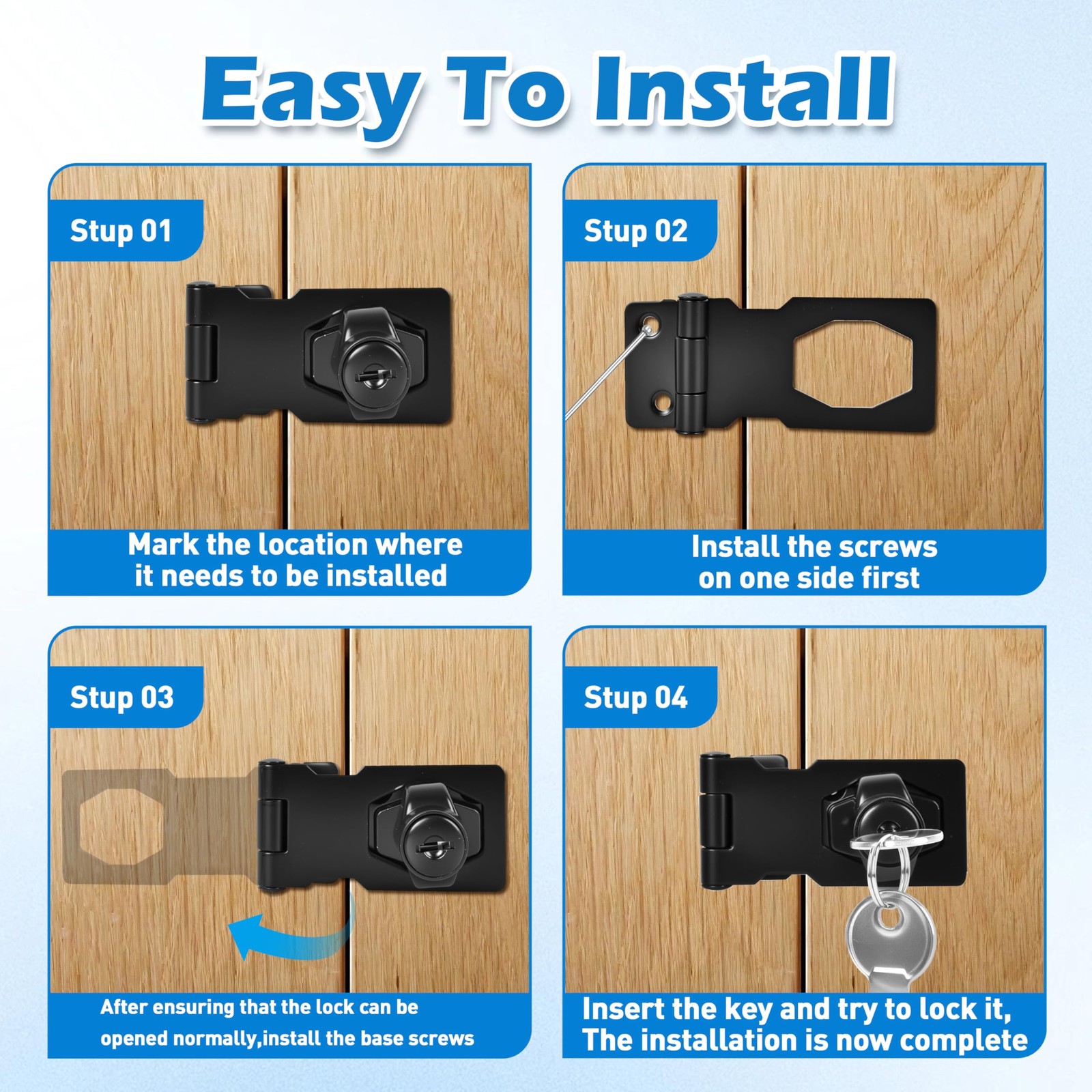 Easy To Install

Stup 01

Mark the location where it needs to be installed

Stup 02

Install the screws on one side first

Stup 03

After ensuring that the lock can be opened normally,install the base screws

Stup 04

Insert the key and try to lock it, The installation is now complete