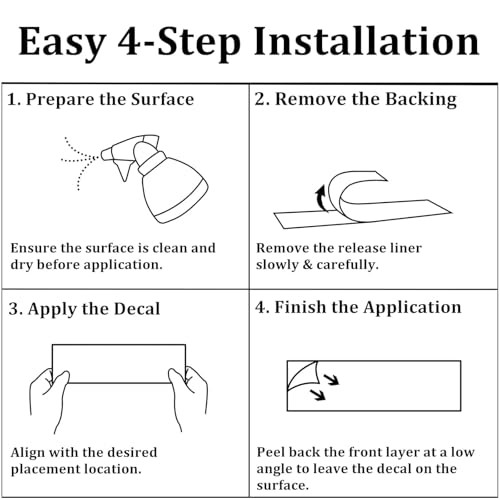 Easy 4-Step Installation

1. Prepare the Surface

Ensure the surface is clean and dry before application.

2. Remove the Backing

Remove the release liner slowly & carefully.

3. Apply the Decal

Align with the desired placement location.

4. Finish the Application

Peel back the front layer at a low angle to leave the decal on the surface.