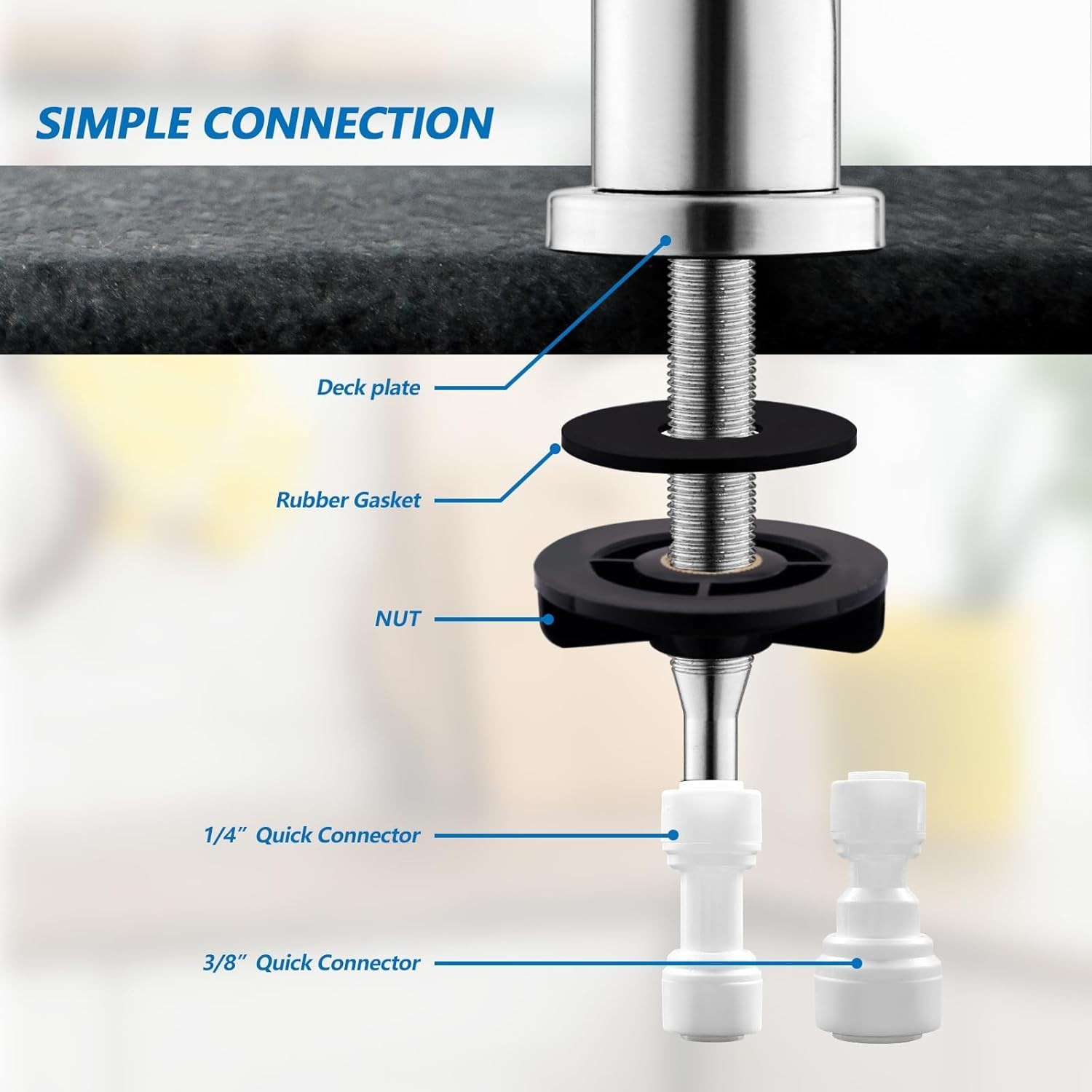 SIMPLE CONNECTION

Deck plate

Rubber Gasket

NUT

1/4″ Quick Connector

3/8″ Quick Connector