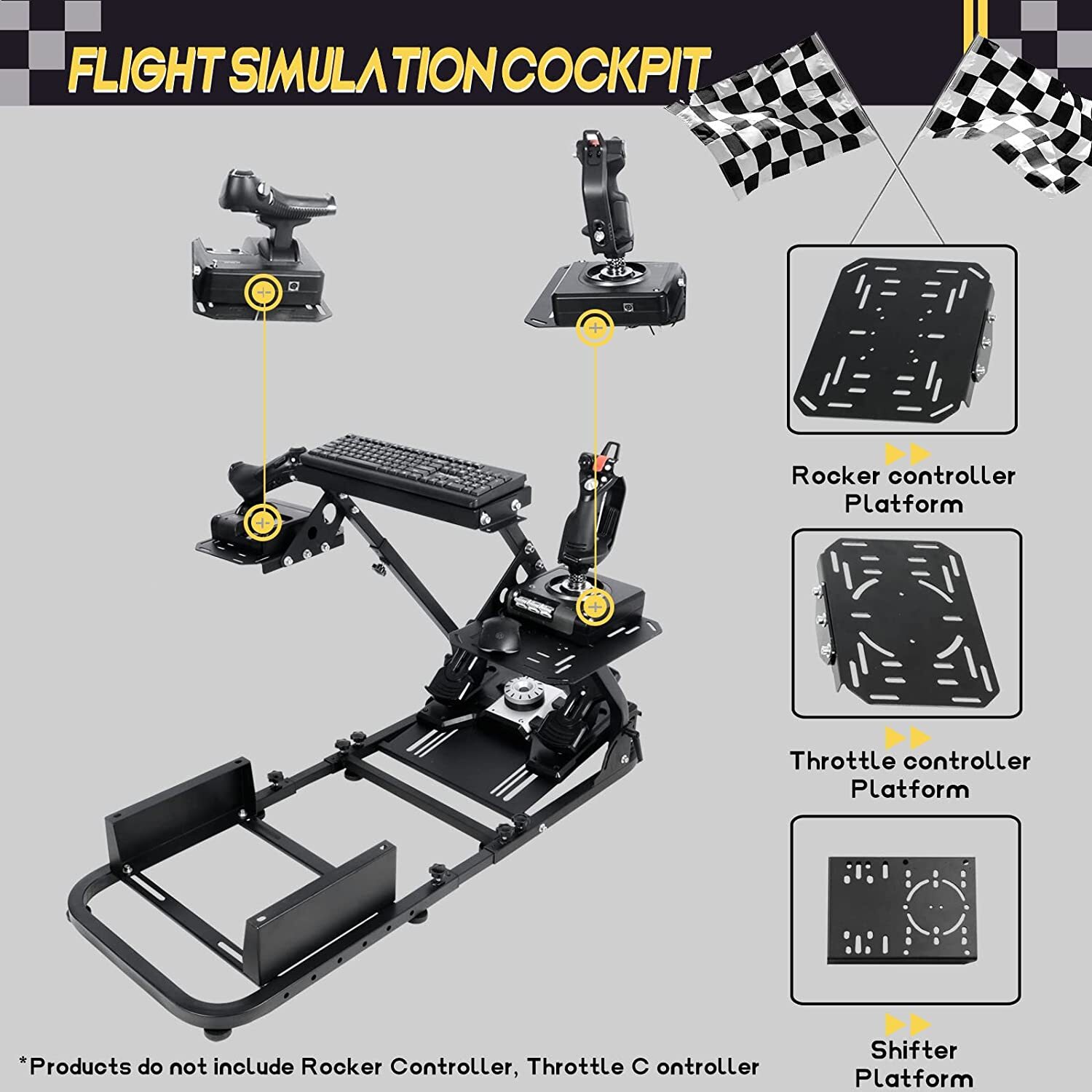 FLIGHT SIMULATION COCKPIT

Rocker controller Platform

Throttle controller Platform

Shifter Platform

*Products do not include Rocker Controller, Throttle C ontroller