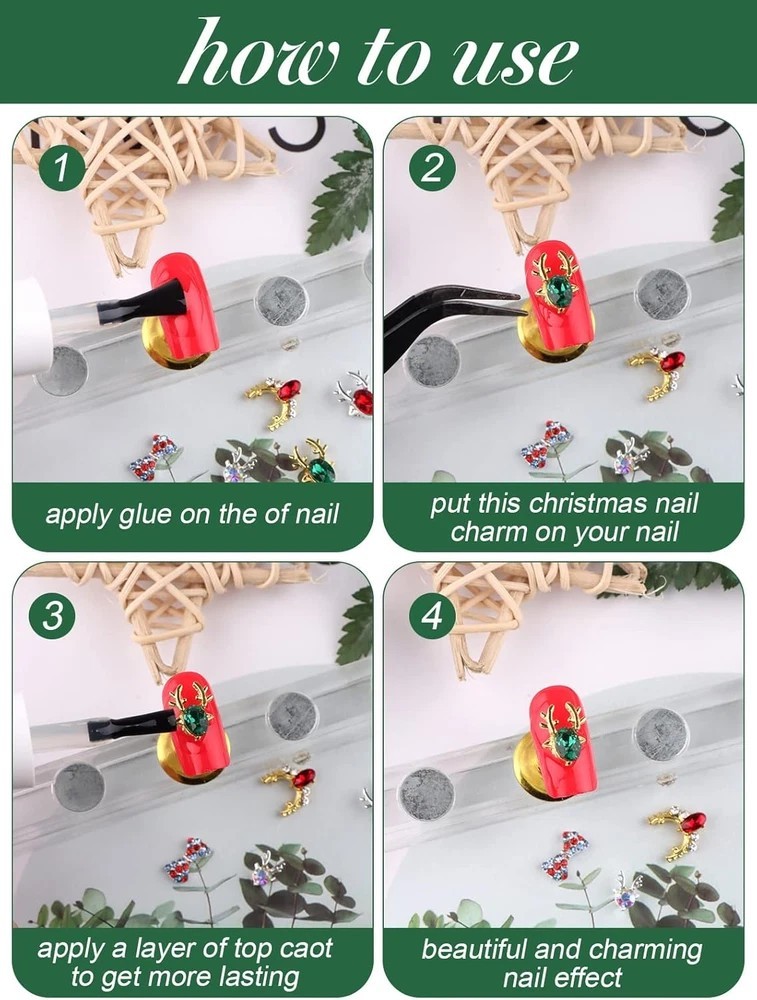 how to use

1

apply glue on the of nail

2

put this christmas nail charm on your nail

3

apply a layer of top caot to get more lasting

4

beautiful and charming nail effect