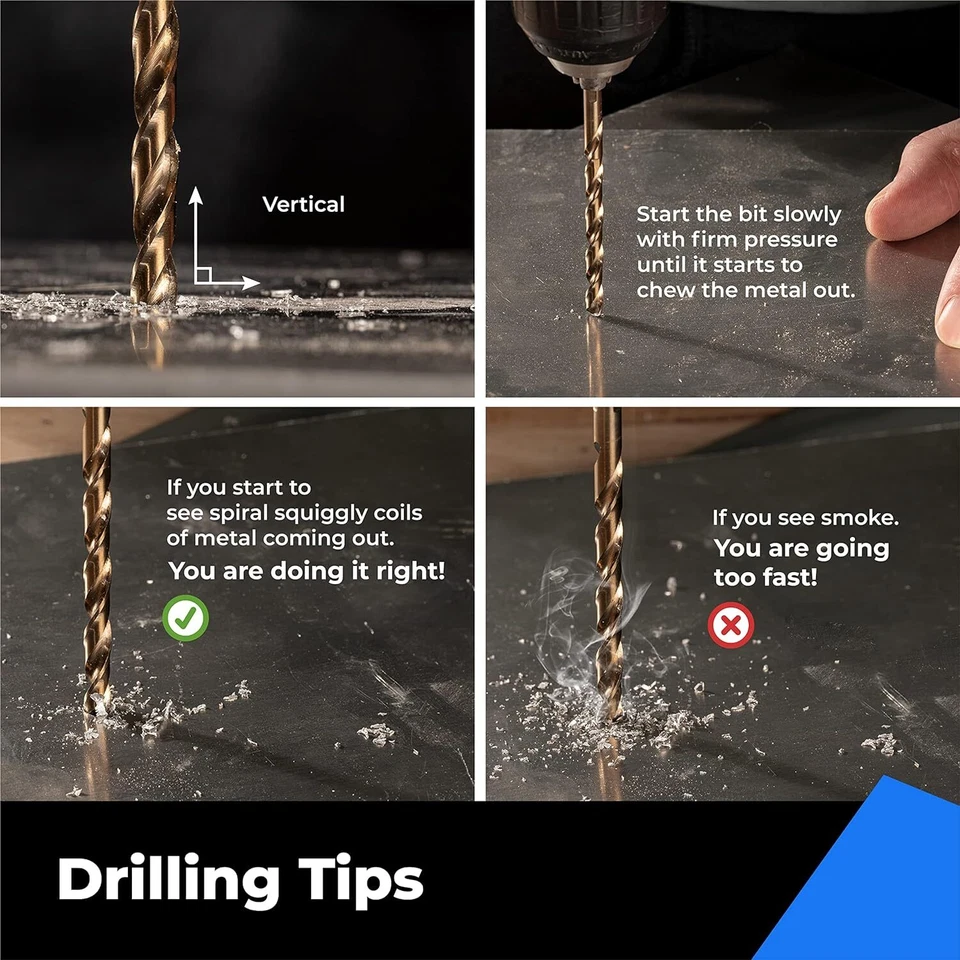 Vertical

Start the bit slowly with firm pressure until it starts to chew the metal out.

If you start to see spiral squiggly coils of metal coming out.
You are doing it right!

If you see smoke.
You are going too fast!

Drilling Tips