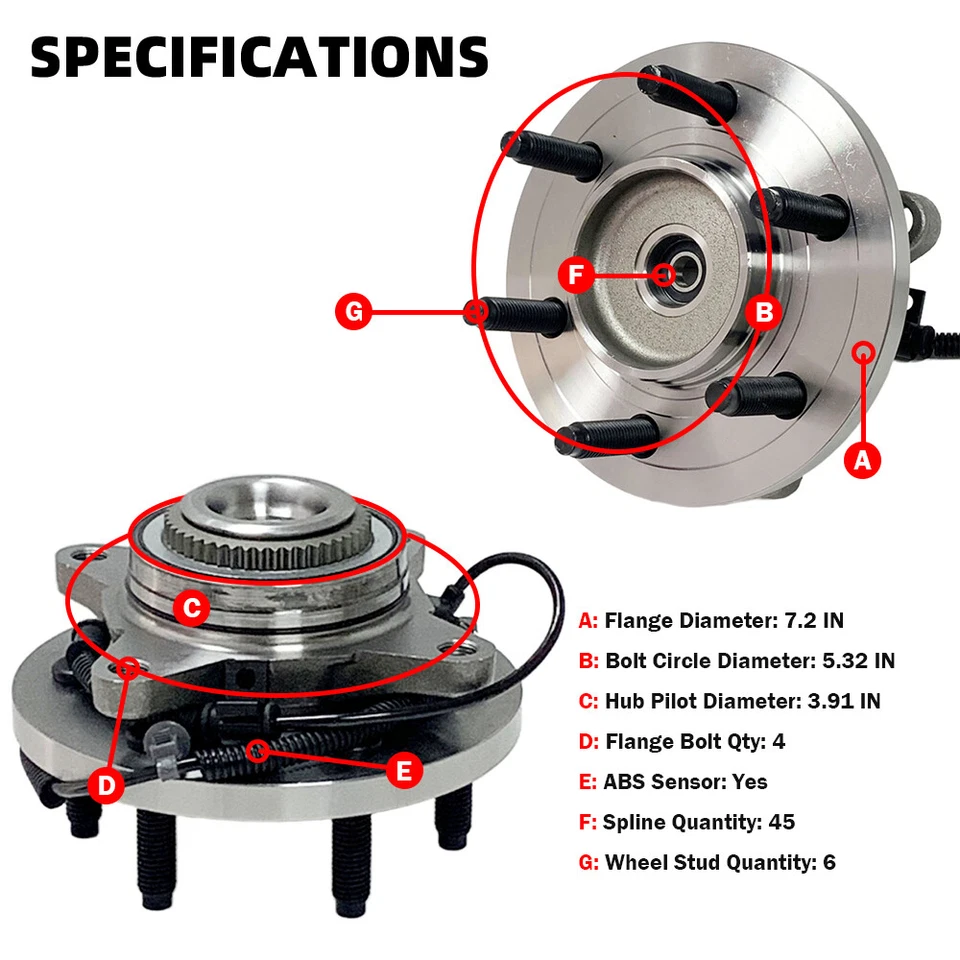 SPECIFICATIONS

F

G

B

A

C

D

E

A: Flange Diameter: 7.2 IN

B: Bolt Circle Diameter: 5.32 IN

C: Hub Pilot Diameter: 3.91 IN

D: Flange Bolt Qty: 4

E: ABS Sensor: Yes

F: Spline Quantity: 45

G: Wheel Stud Quantity: 6