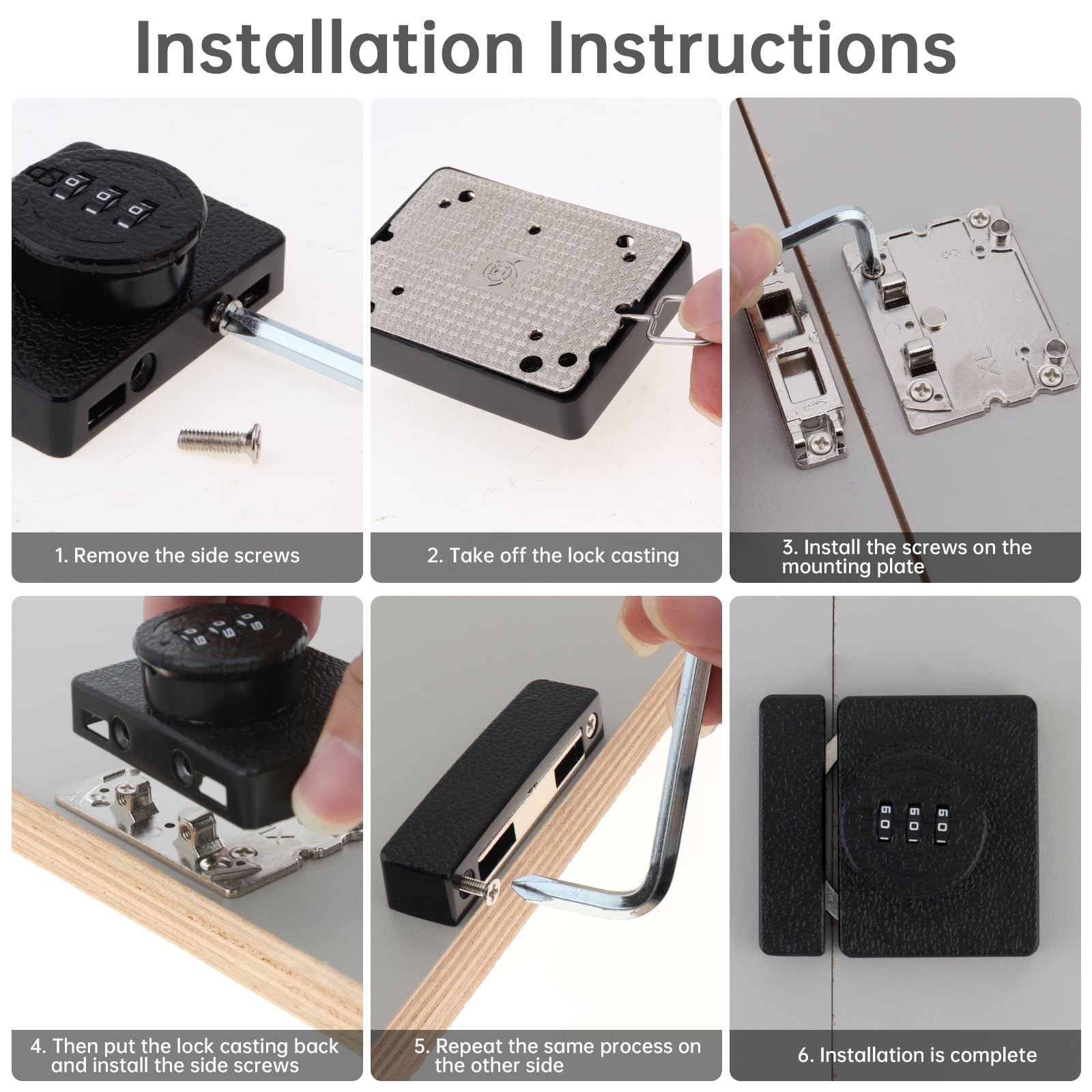 Installation Instructions

1. Remove the side screws

2. Take off the lock casting

3. Install the screws on the mounting plate

4. Then put the lock casting back and install the side screws

5. Repeat the same process on the other side

6. Installation is complete