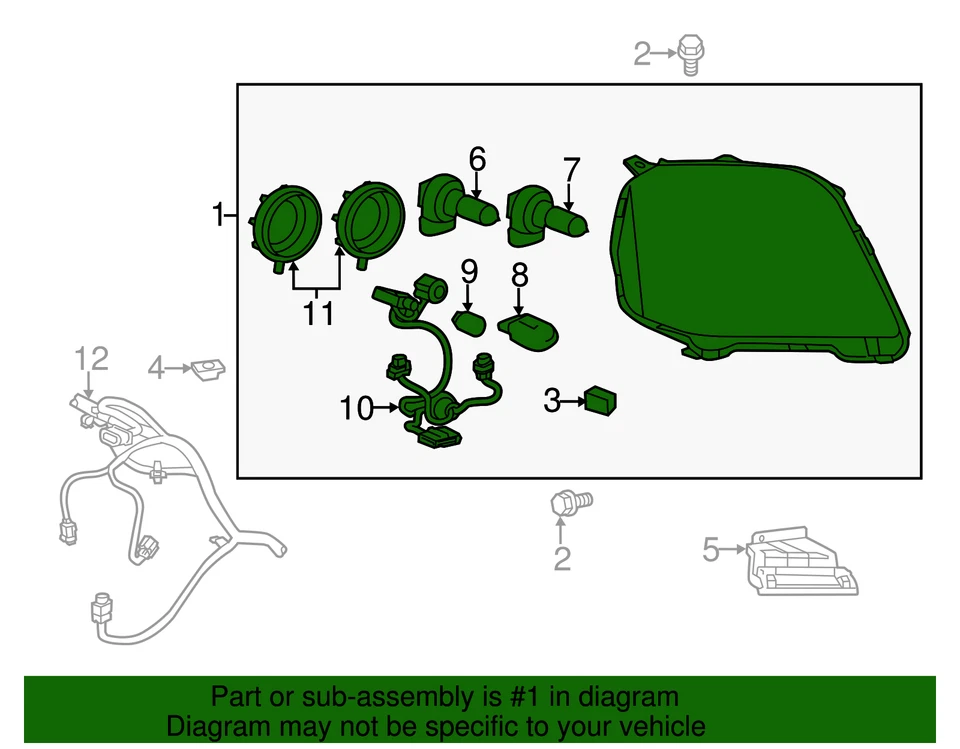 2
1
6
7
11
9
8
12
4
10
3
2
5
Part or sub-assembly is #1 in diagram
Diagram may not be specific to your vehicle