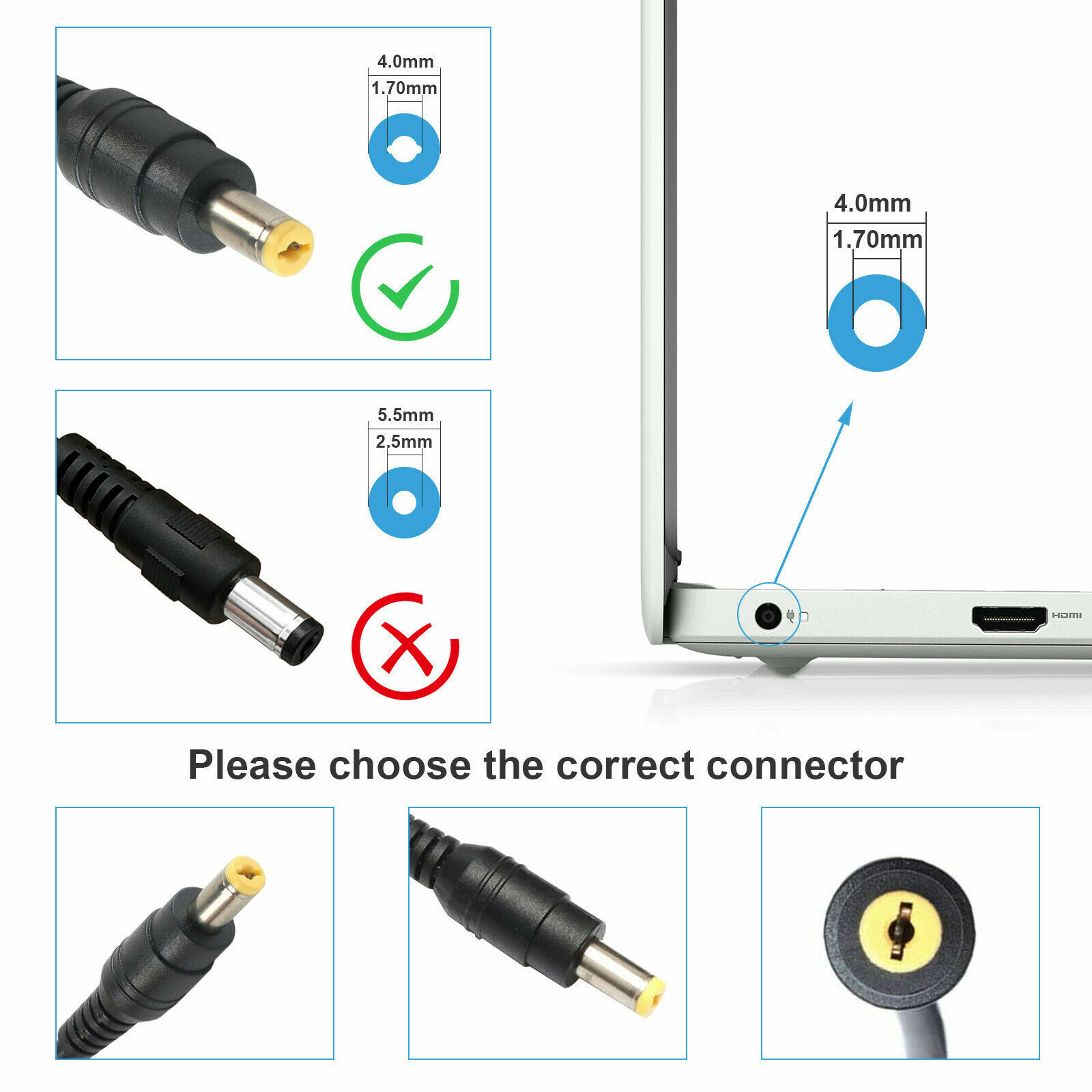 4.0mm
1.70mm

5.5mm
2.5mm

4.0mm
1.70mm

HDMI

Please choose the correct connector