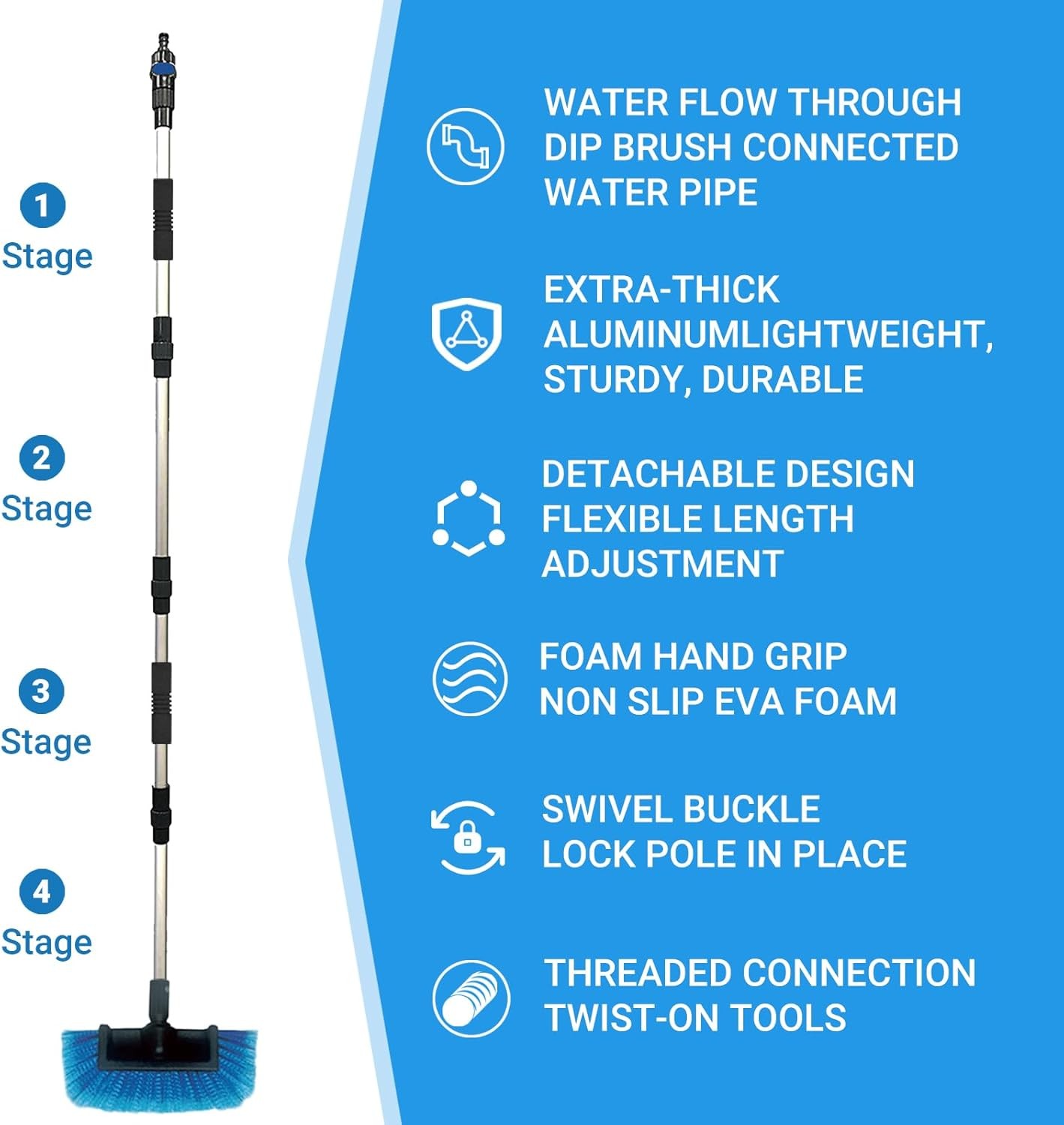 1
Stage

2
Stage

3
Stage

4
Stage

WATER FLOW THROUGH DIP BRUSH CONNECTED WATER PIPE

EXTRA-THICK ALUMINUMLIGHTWEIGHT, STURDY, DURABLE

DETACHABLE DESIGN FLEXIBLE LENGTH ADJUSTMENT

FOAM HAND GRIP NON SLIP EVA FOAM

SWIVEL BUCKLE LOCK POLE IN PLACE

THREADED CONNECTION TWIST-ON TOOLS