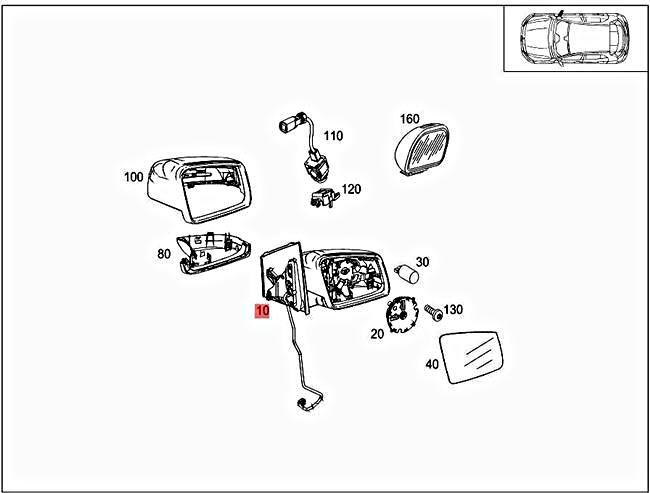 160
110
100
120
80
30
10
130
20
40