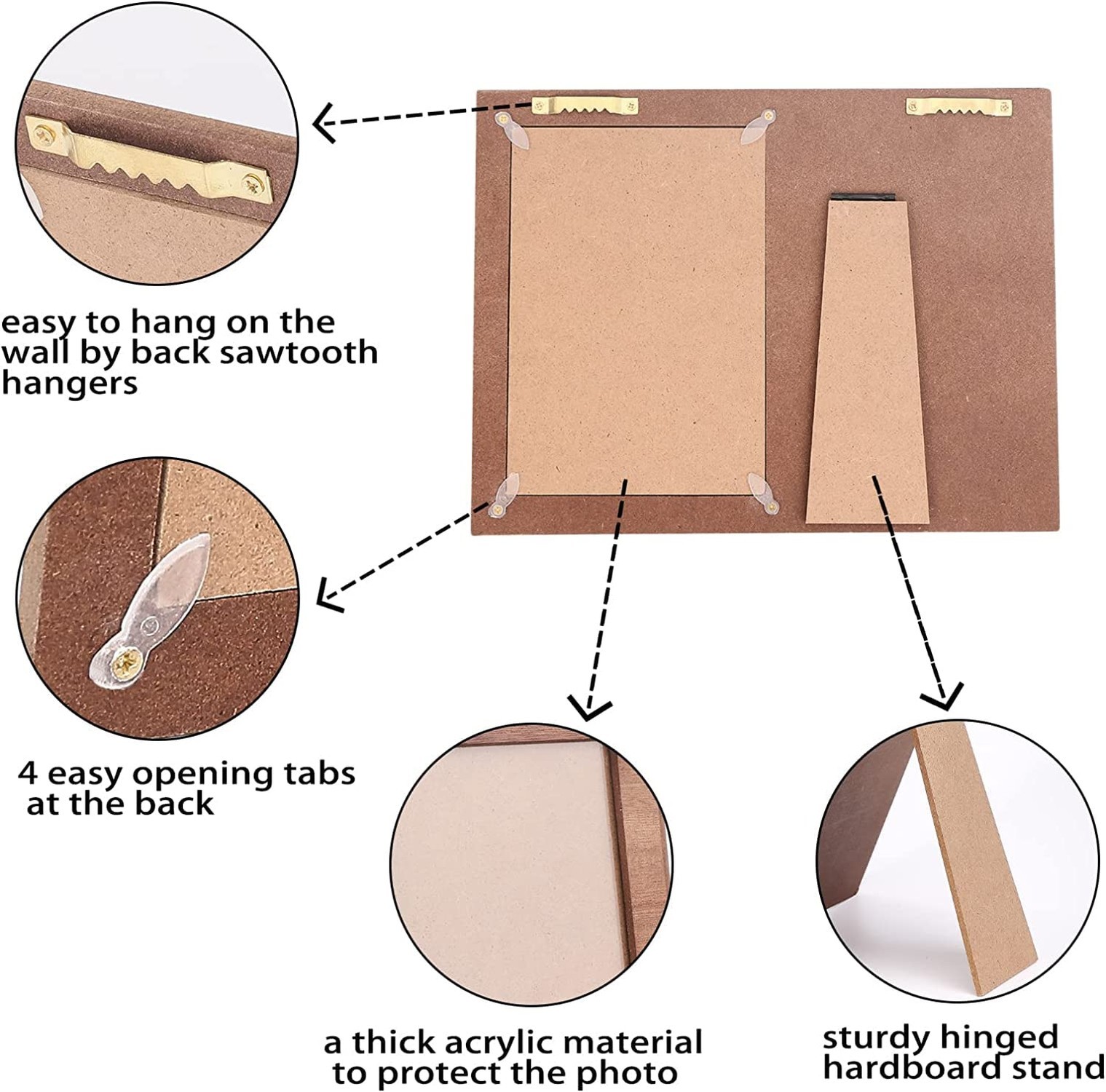 easy to hang on the wall by back sawtooth hangers

4 easy opening tabs at the back

a thick acrylic material to protect the photo

sturdy hinged hardboard stand