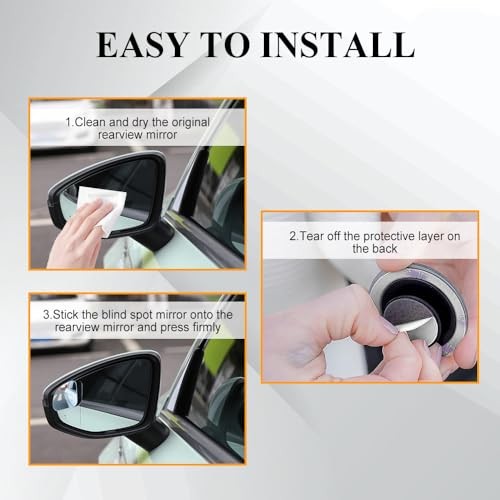 EASY TO INSTALL

1.Clean and dry the original rearview mirror

2.Tear off the protective layer on the back

3.Stick the blind spot mirror onto the rearview mirror and press firmly