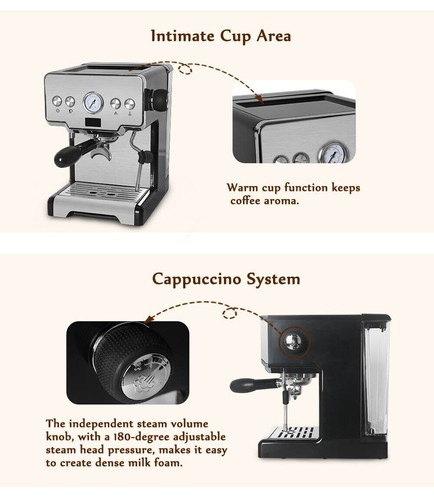 Intimate Cup Area

Warm cup function keeps coffee aroma.

Cappuccino System

The independent steam volume knob, with a 180-degree adjustable steam head pressure, makes it easy to create dense milk foam.