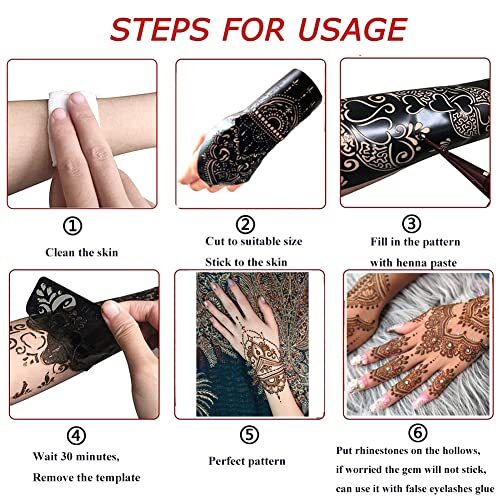 STEPS FOR USAGE

①
Clean the skin

②
Cut to suitable size
Stick to the skin

③
Fill in the pattern
with henna paste

④
Wait 30 minutes,
Remove the template

⑤
Perfect pattern

⑥
Put rhinestones on the hollows,
if worried the gem will not stick,
can use it with false eyelashes glue