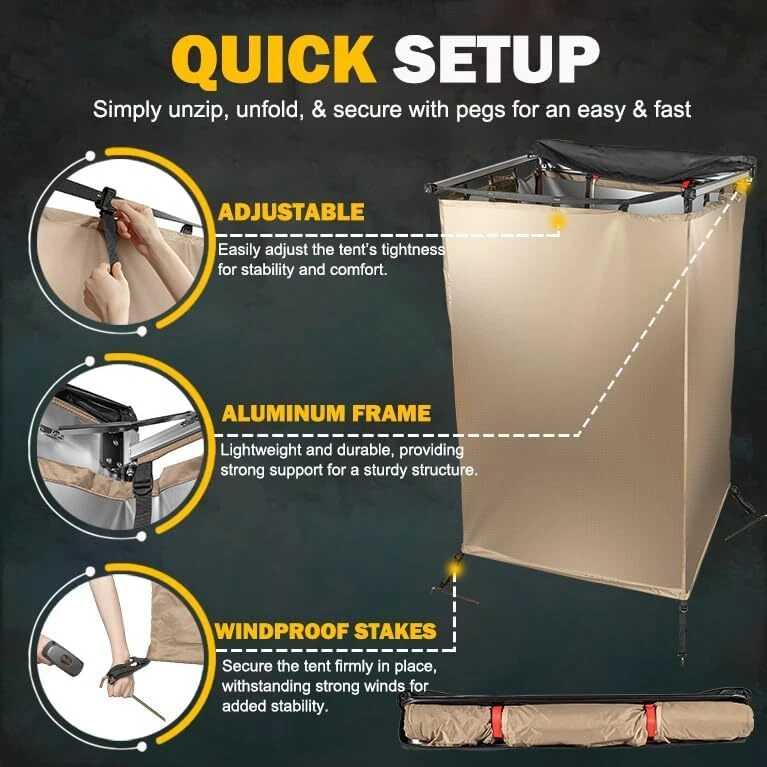 QUICK SETUP

Simply unzip, unfold, & secure with pegs for an easy & fast

ADJUSTABLE

Easily adjust the tent's tightness for stability and comfort.

ALUMINUM FRAME

Lightweight and durable, providing strong support for a sturdy structure.

WINDPROOF STAKES

Secure the tent firmly in place, withstanding strong winds for added stability.