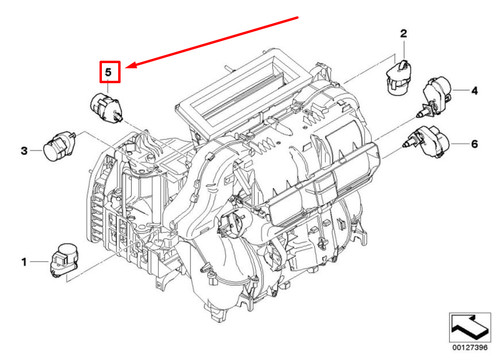 5
2
4
3
6
1
00127396