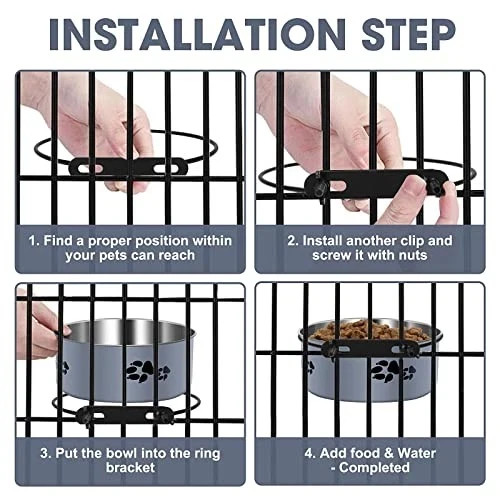 INSTALLATION STEP

1. Find a proper position within your pets can reach

2. Install another clip and screw it with nuts

3. Put the bowl into the ring bracket

4. Add food & Water - Completed