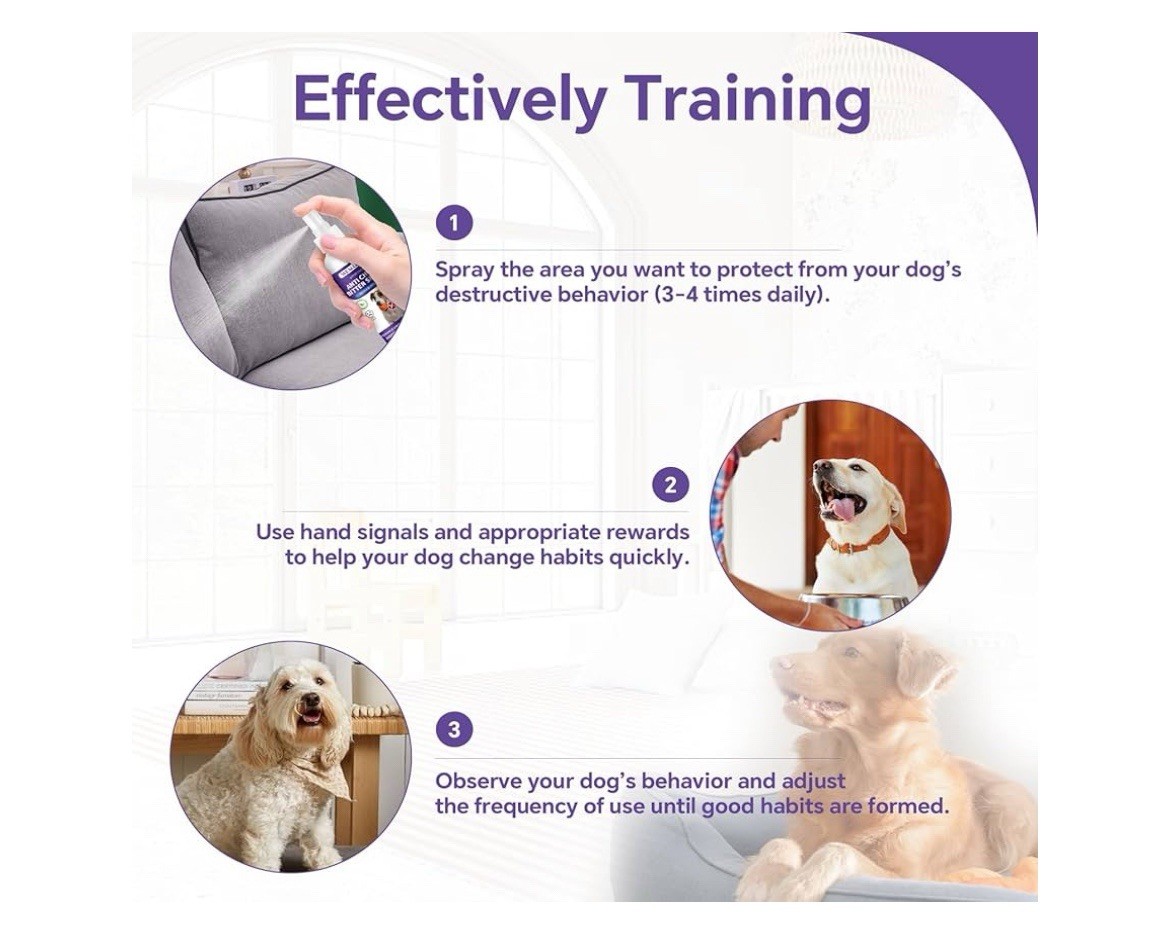 Effectively Training

1

Spray the area you want to protect from your dog's destructive behavior (3-4 times daily).

2

Use hand signals and appropriate rewards to help your dog change habits quickly.

3

Observe your dog's behavior and adjust the frequency of use until good habits are formed.