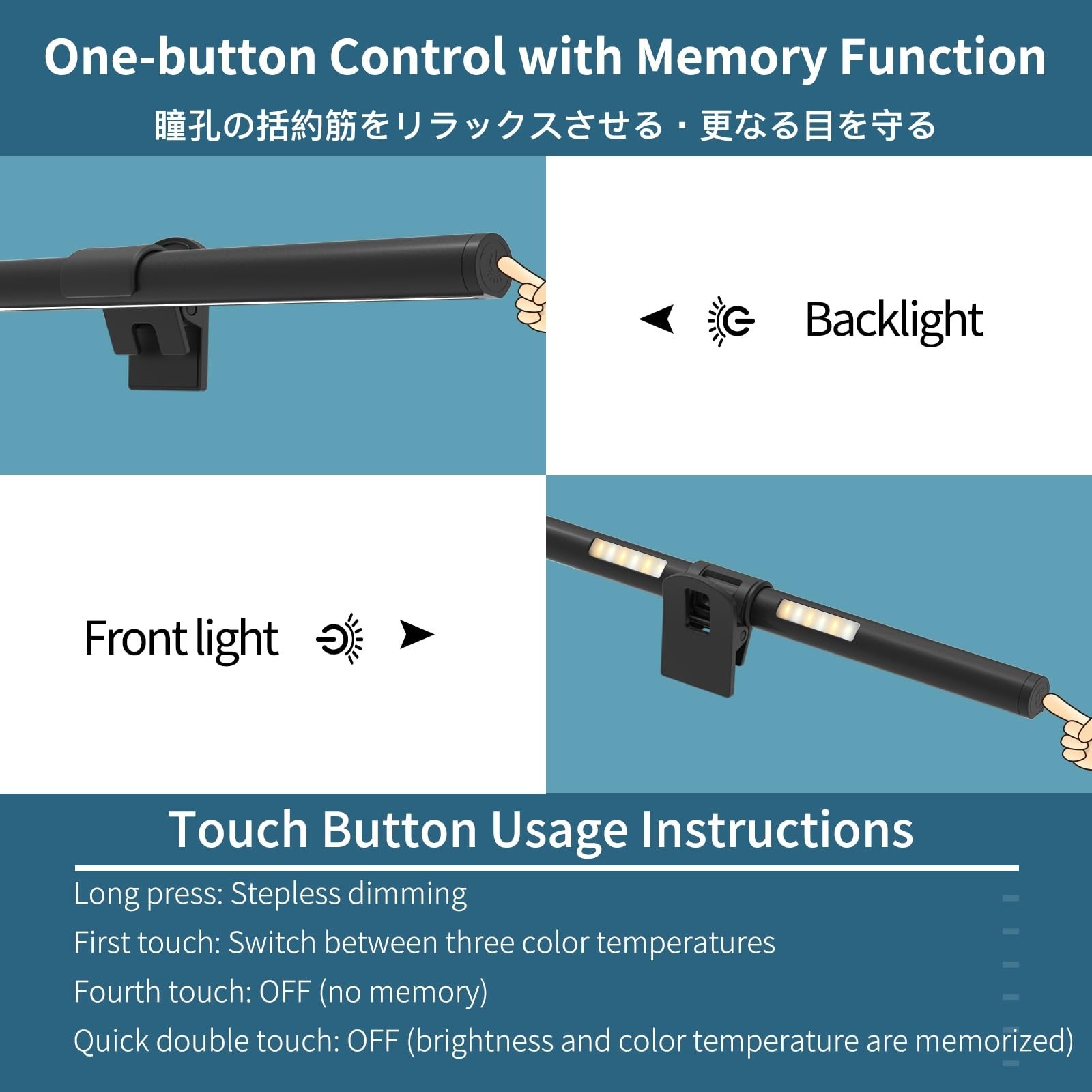 One-button Control with Memory Function
瞳孔の括約筋をリラックスさせる・更なる目を守る

Backlight

Front light

Touch Button Usage Instructions

Long press: Stepless dimming
First touch: Switch between three color temperatures
Fourth touch: OFF (no memory)
Quick double touch: OFF (brightness and color temperature are memorized)