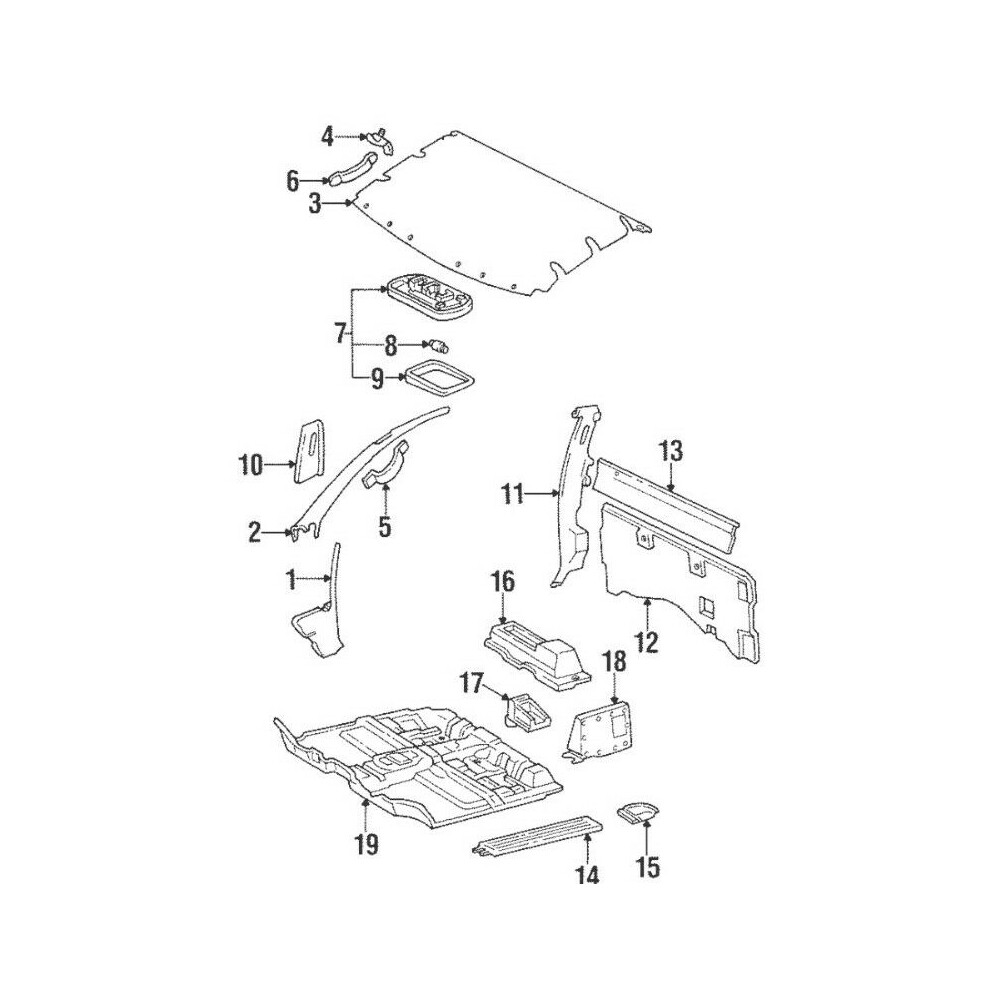 4
6
3
7
8
9
10
2
5
1
11
13
12
16
17
18
19
14
15