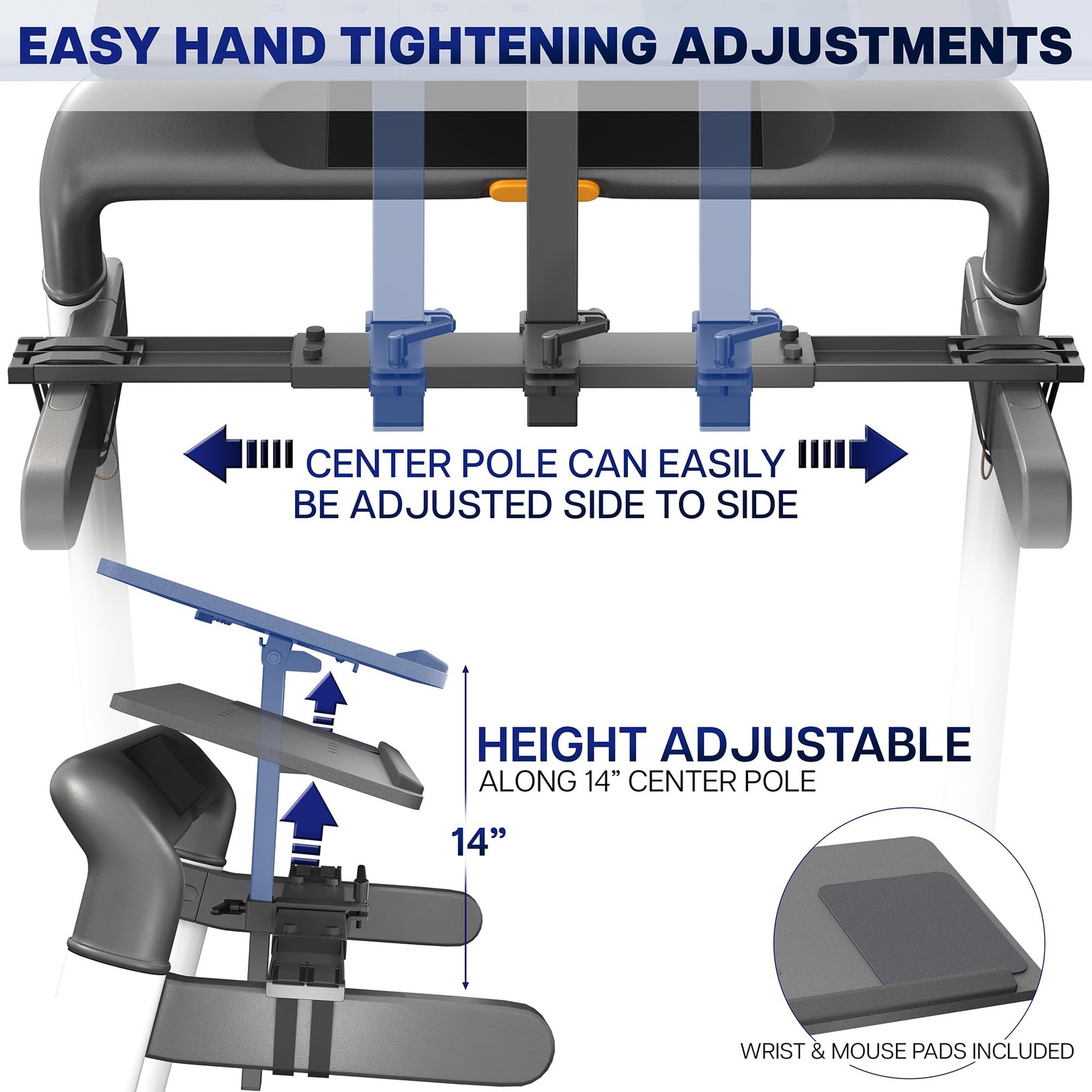 EASY HAND TIGHTENING ADJUSTMENTS

CENTER POLE CAN EASILY BE ADJUSTED SIDE TO SIDE

HEIGHT ADJUSTABLE
ALONG 14” CENTER POLE

14”

WRIST & MOUSE PADS INCLUDED