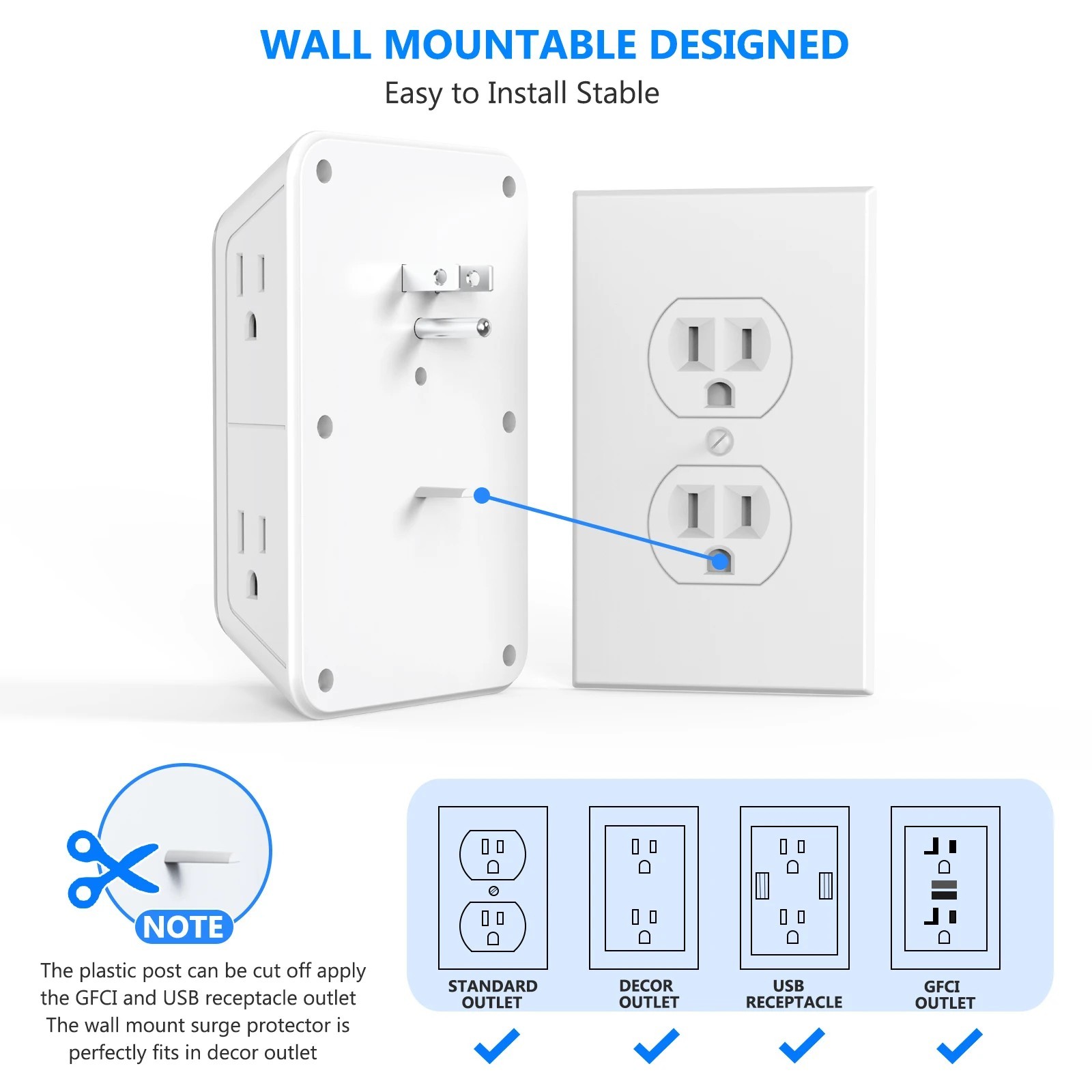 WALL MOUNTABLE DESIGNED
Easy to Install Stable

NOTE

The plastic post can be cut off apply the GFCI and USB receptacle outlet The wall mount surge protector is perfectly fits in decor outlet

STANDARD OUTLET

DECOR OUTLET

USB RECEPTACLE

GFCI OUTLET