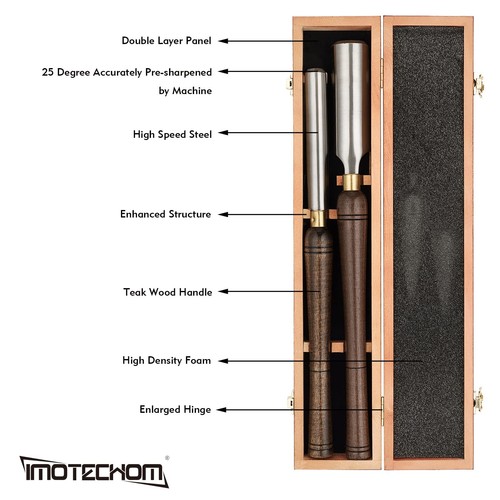 Double Layer Panel

25 Degree Accurately Pre-sharpened by Machine

High Speed Steel

Enhanced Structure

Teak Wood Handle

High Density Foam

Enlarged Hinge

IMOTECHOM®