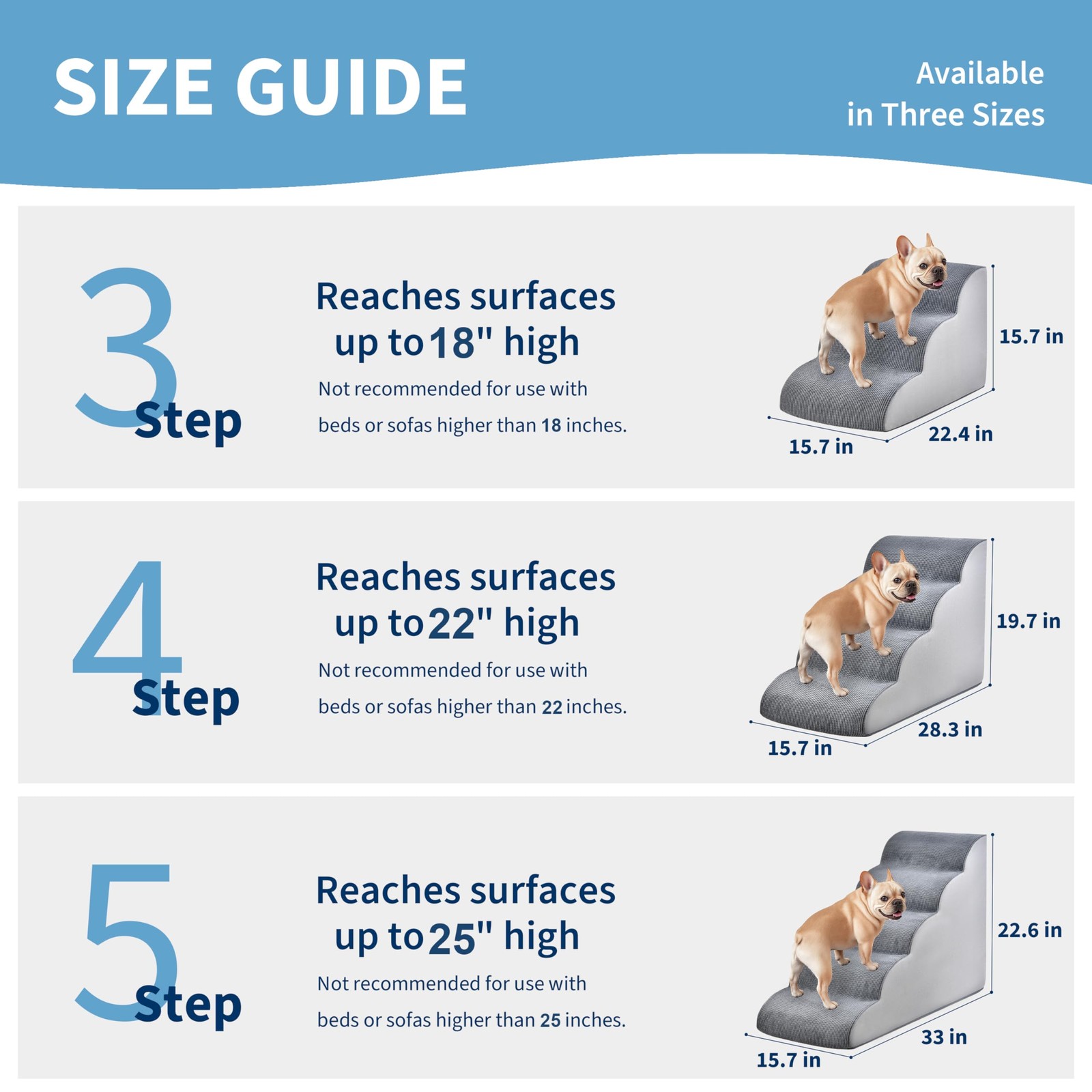 SIZE GUIDE

Available in Three Sizes

3 Step

Reaches surfaces up to 18" high

Not recommended for use with beds or sofas higher than 18 inches.

15.7 in
15.7 in
22.4 in

4 Step

Reaches surfaces up to 22" high

Not recommended for use with beds or sofas higher than 22 inches.

19.7 in
15.7 in
28.3 in

5 Step

Reaches surfaces up to 25" high

Not recommended for use with beds or sofas higher than 25 inches.

22.6 in
15.7 in
33 in