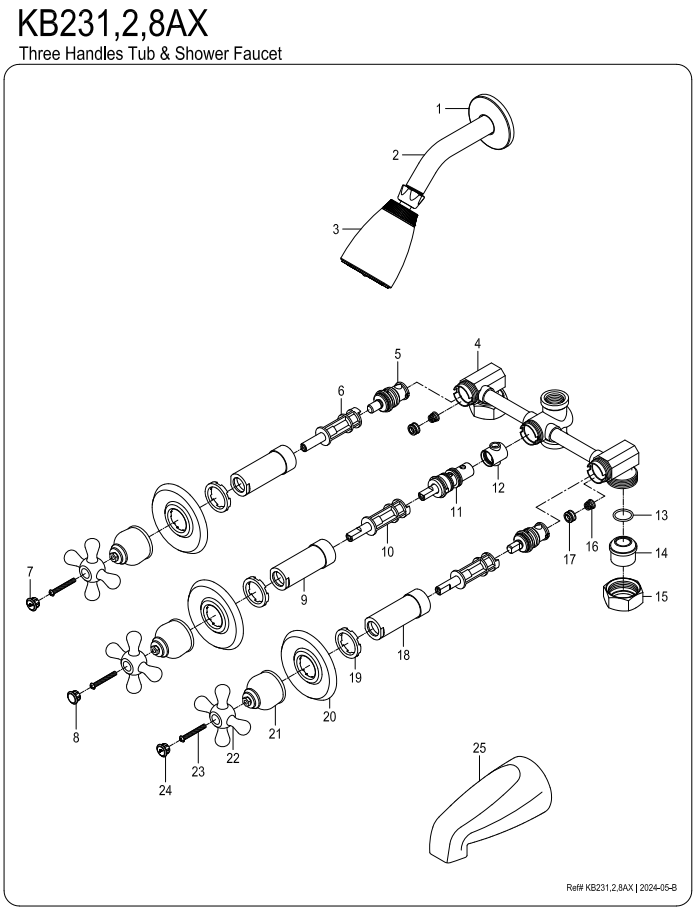 KB231,2,8AX
Three Handles Tub & Shower Faucet

1
2
3
4
5
6
7
8
9
10
11
12
13
14
15
16
17
18
19
20
21
22
23
24
25

Ref# KB231,2,8AX | 2024-05-B