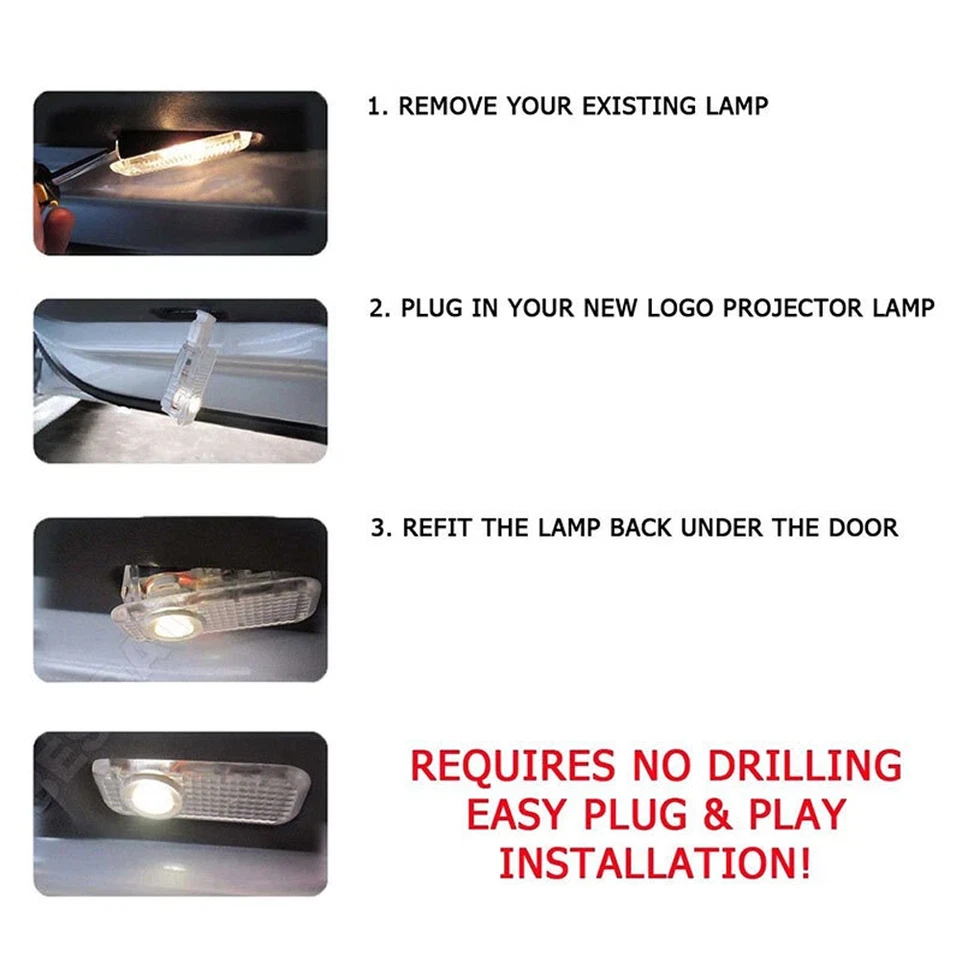 1. REMOVE YOUR EXISTING LAMP

2. PLUG IN YOUR NEW LOGO PROJECTOR LAMP

3. REFIT THE LAMP BACK UNDER THE DOOR

REQUIRES NO DRILLING
EASY PLUG & PLAY
INSTALLATION!