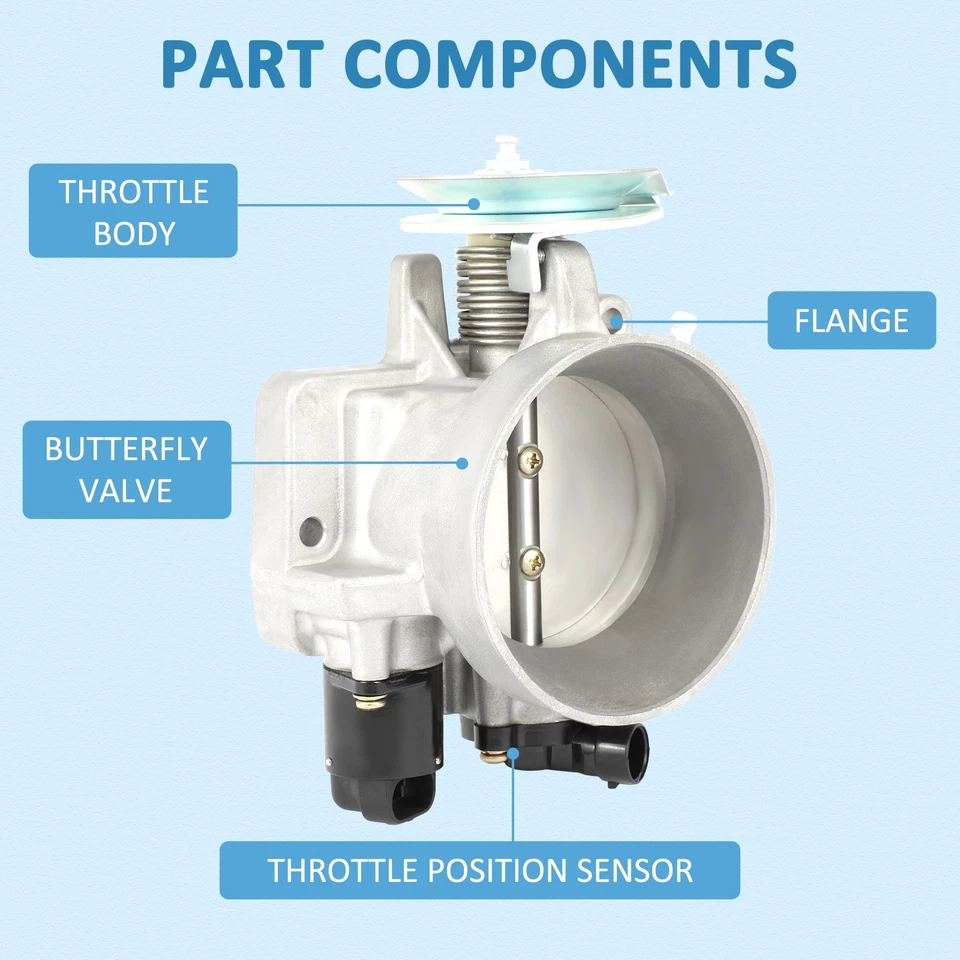 PART COMPONENTS

THROTTLE BODY

FLANGE

BUTTERFLY VALVE

THROTTLE POSITION SENSOR