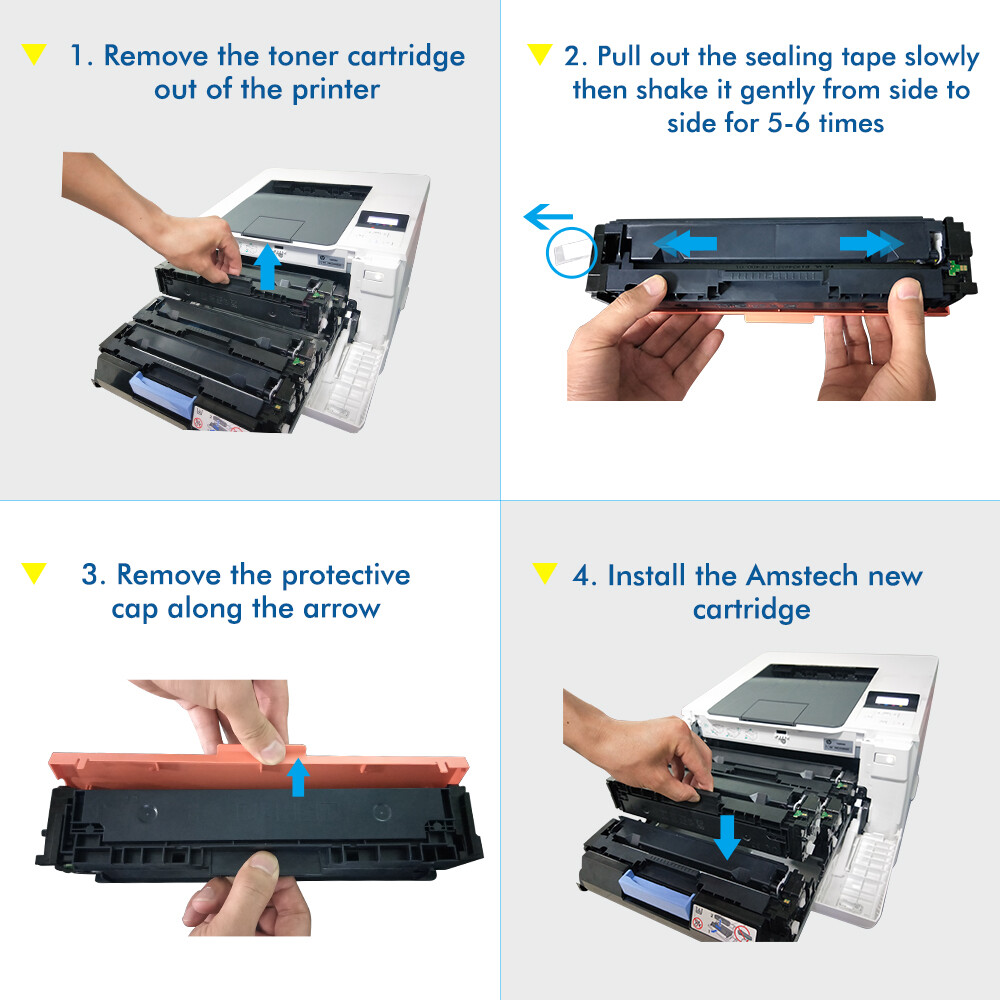 1. Remove the toner cartridge out of the printer

2. Pull out the sealing tape slowly then shake it gently from side to side for 5-6 times

3. Remove the protective cap along the arrow

4. Install the Amstech new cartridge