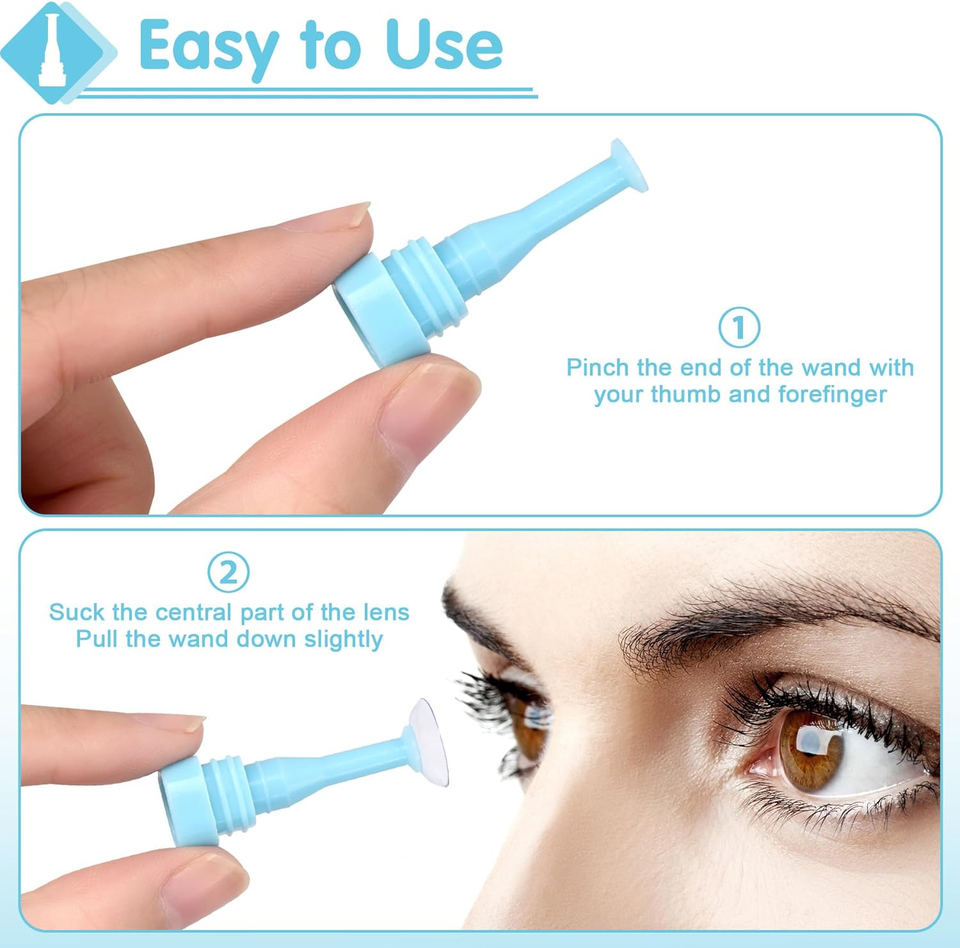 Easy to Use

①
Pinch the end of the wand with your thumb and forefinger

②
Suck the central part of the lens
Pull the wand down slightly