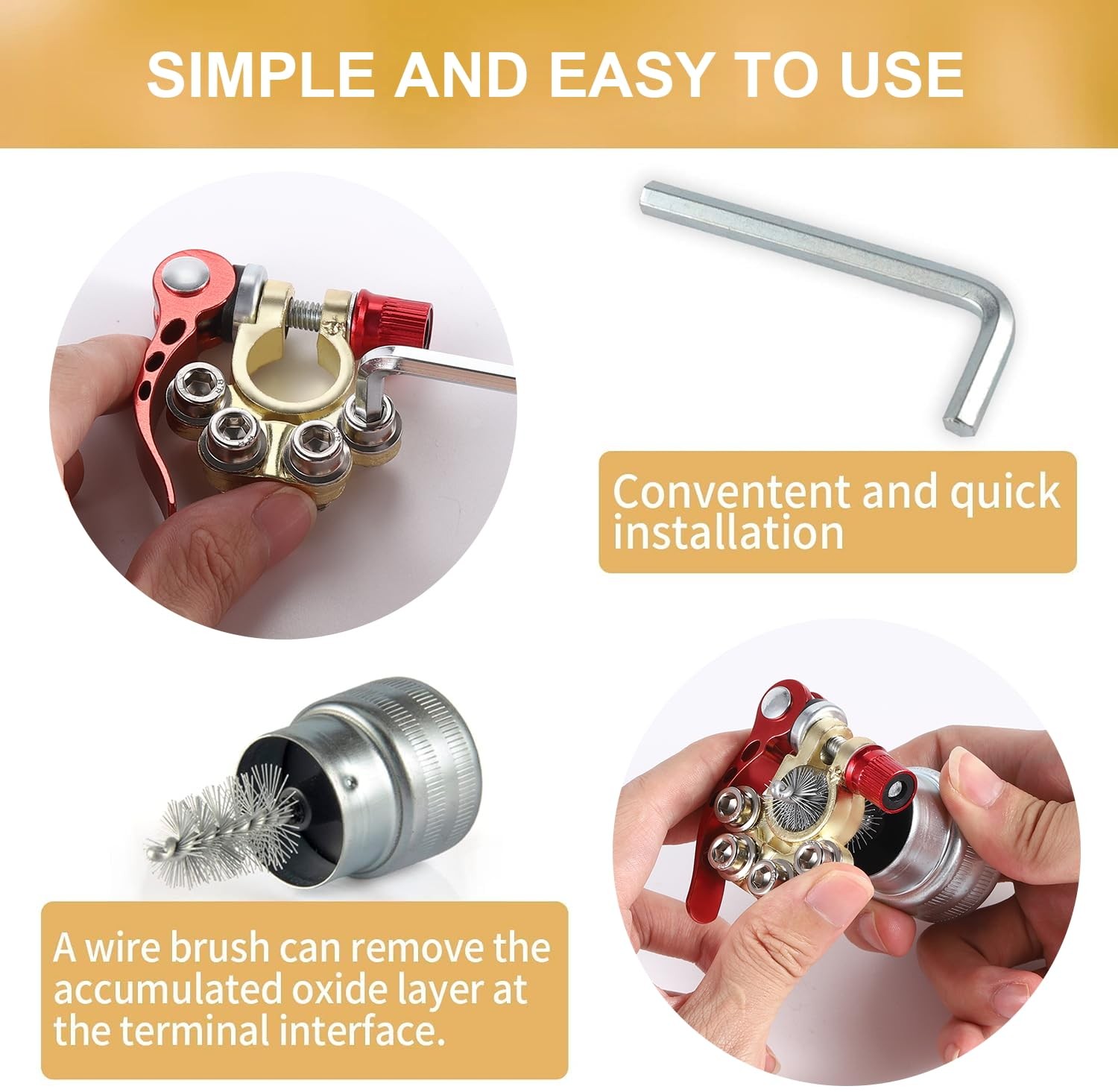 SIMPLE AND EASY TO USE

Conventent and quick installation

A wire brush can remove the accumulated oxide layer at the terminal interface.